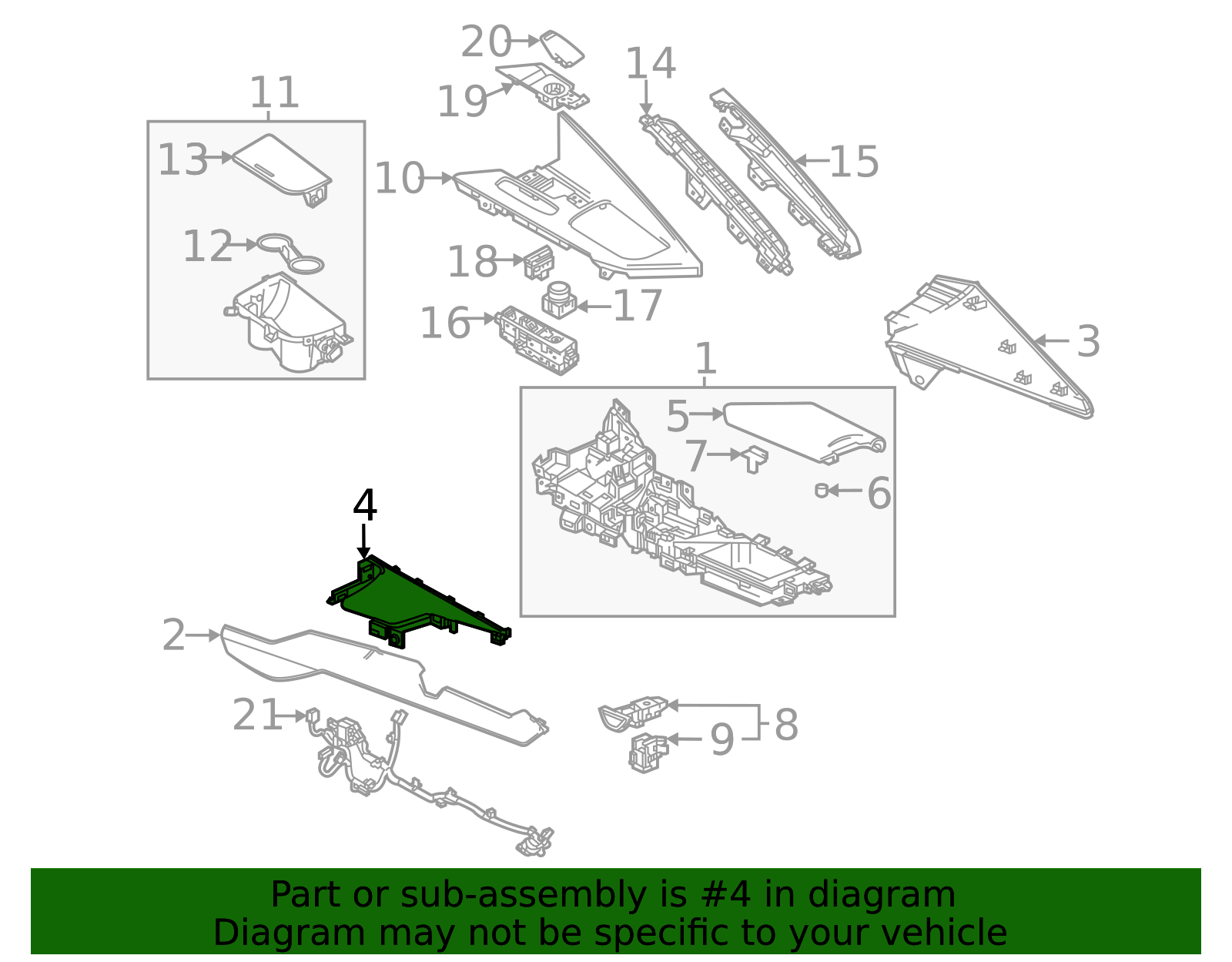 20
19
14
11
13
10
15
12
18
17
16
3
1
5
7
6
4
2
21
8
9

Part or sub-assembly is #4 in diagram
Diagram may not be specific to your vehicle