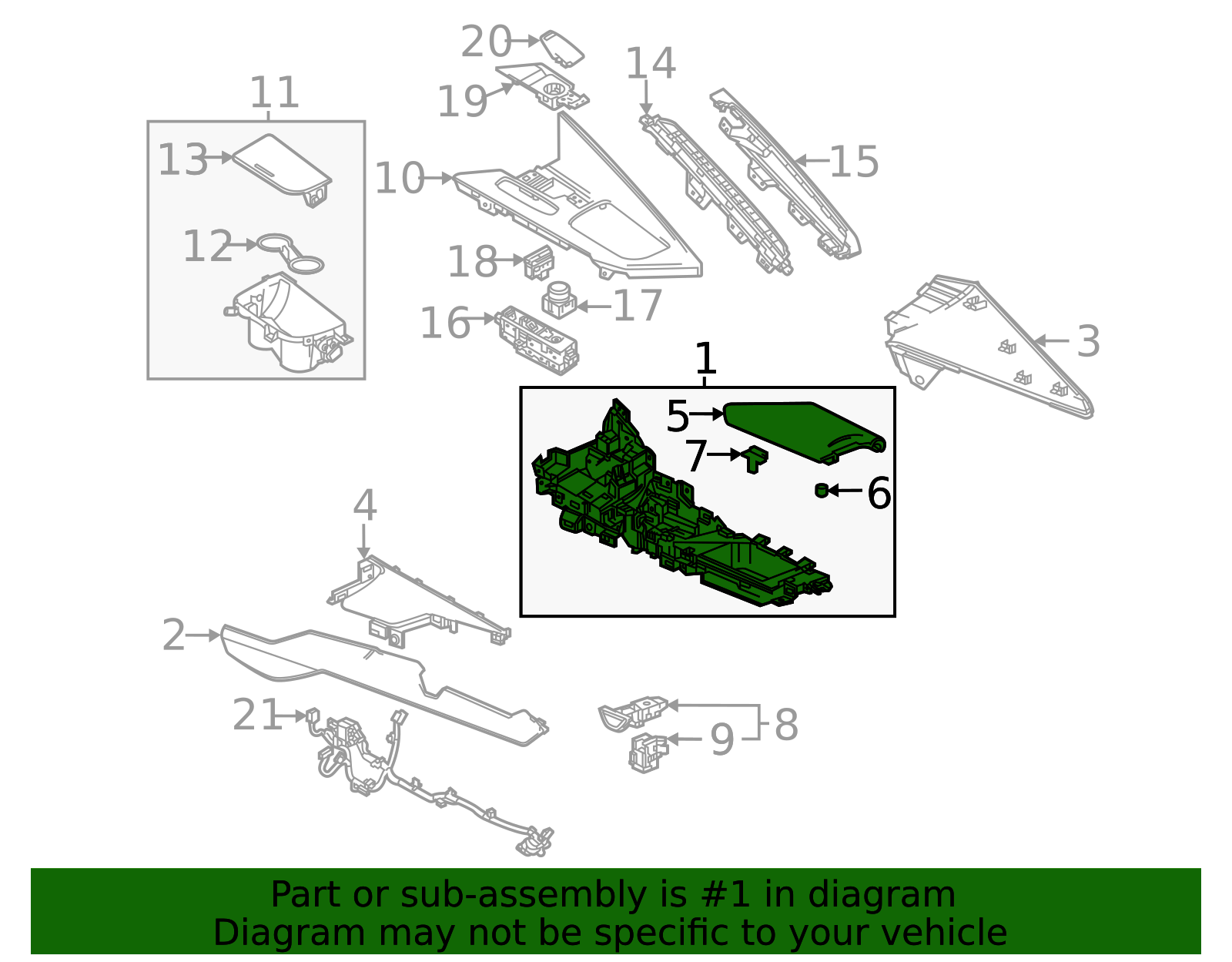 20
19
14
11
13
10
15
12
18
17
16
3
1
5
7
6
4
2
21
8
9

Part or sub-assembly is #1 in diagram
Diagram may not be specific to your vehicle