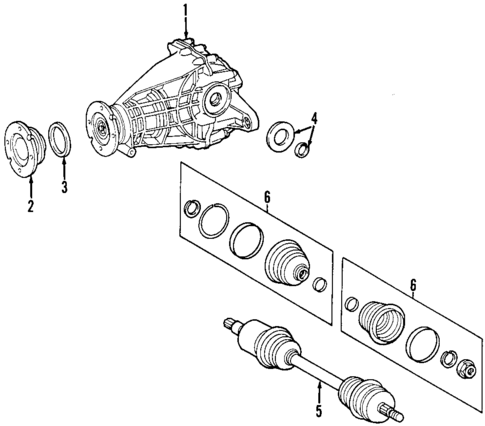 1
4
2
3
6
6
5