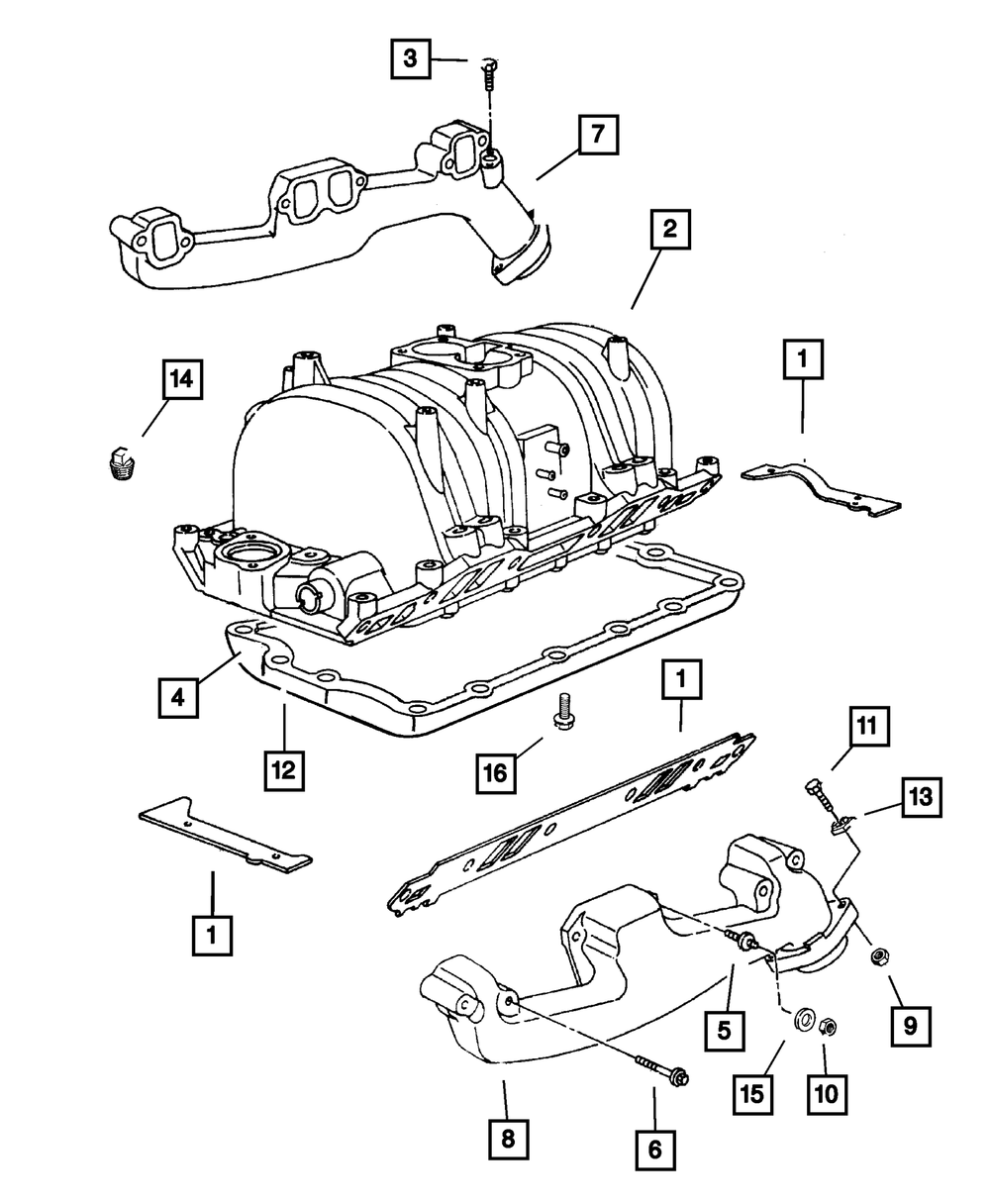 3
7
2
14
1
4
12
1
16
11
13
1
5
9
15
10
8
6