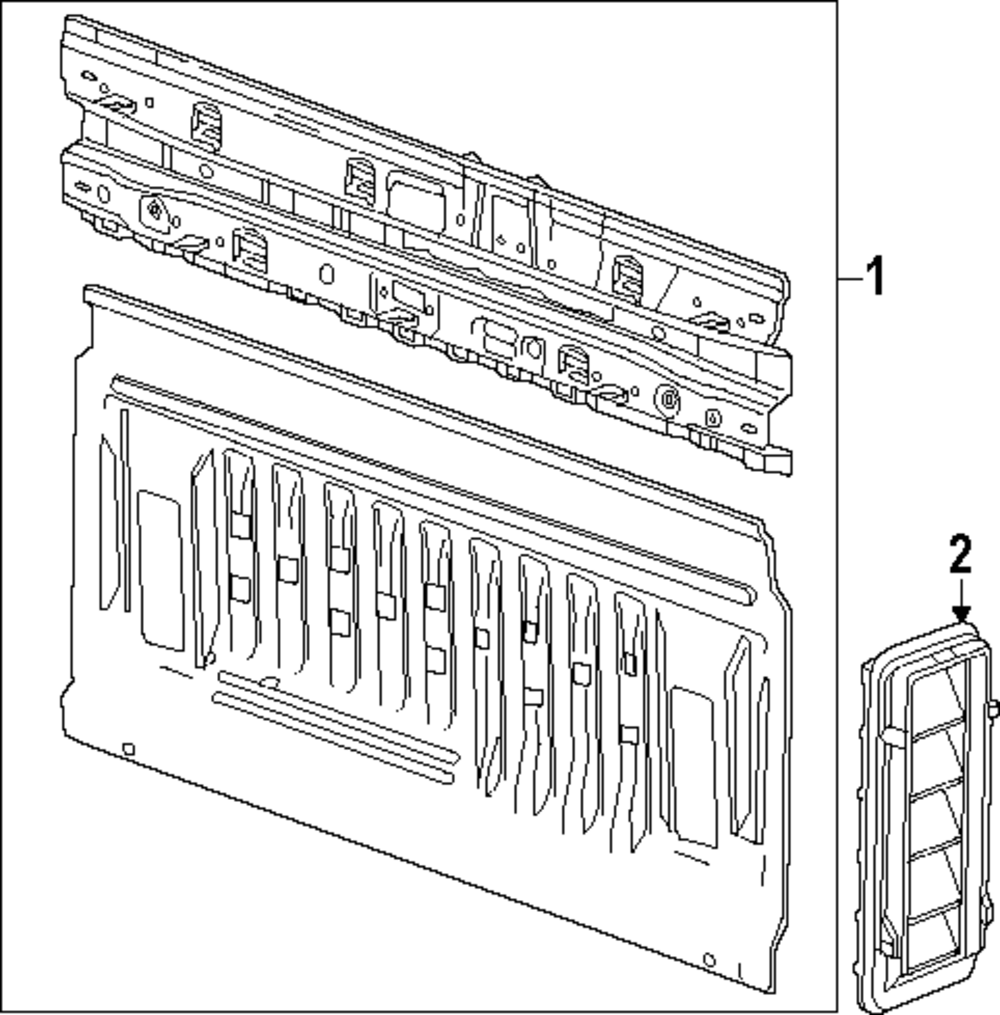 1

2