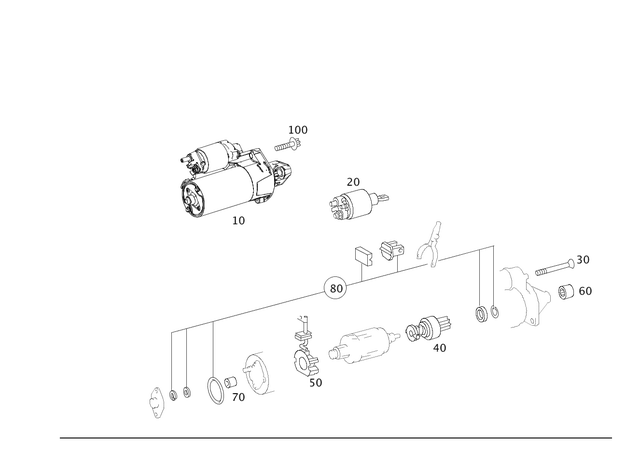 100
20
10
30
80
60
40
50
70