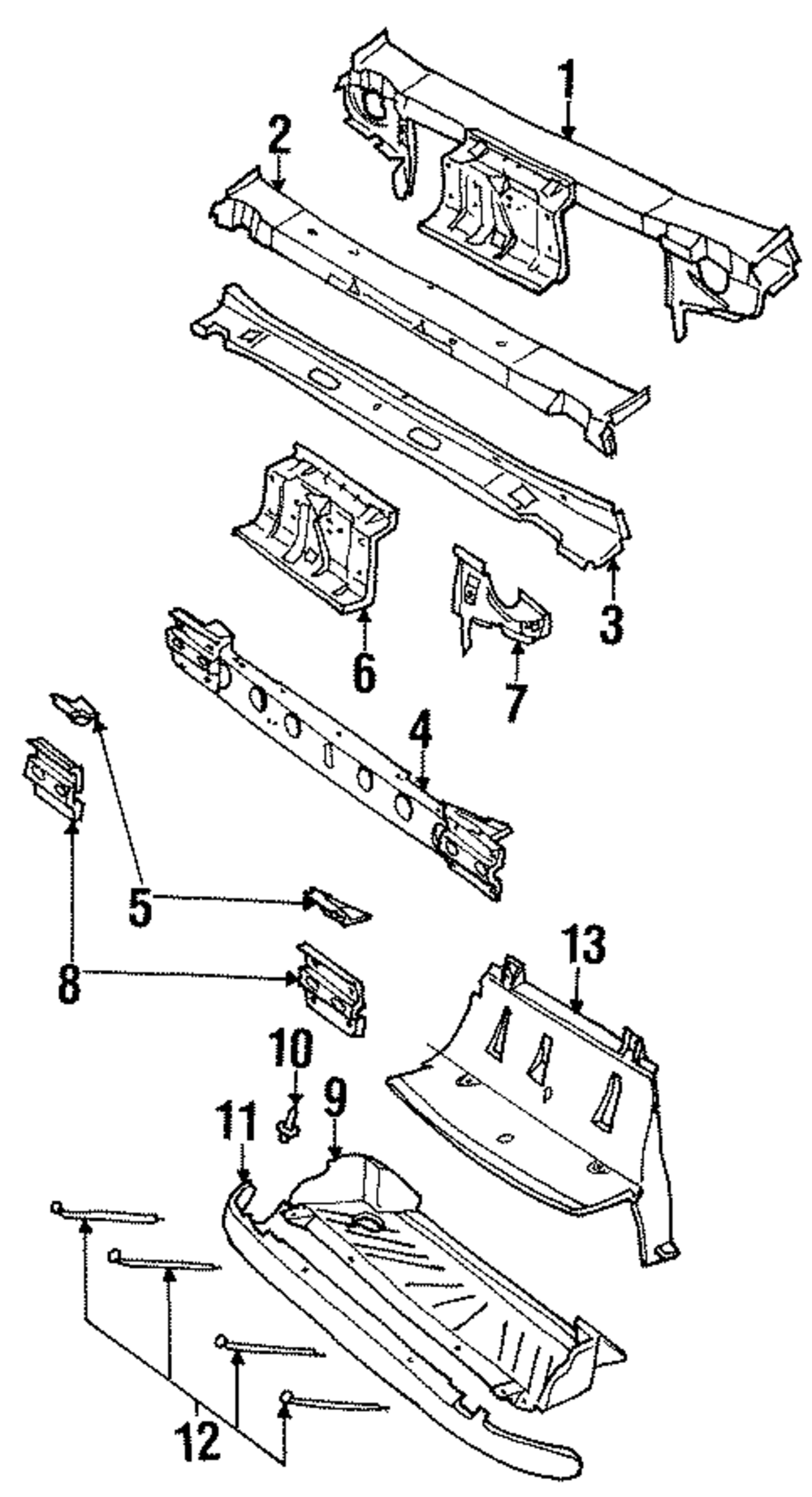 1
2
3
6
7
4
5
8
13
10
9
11
12