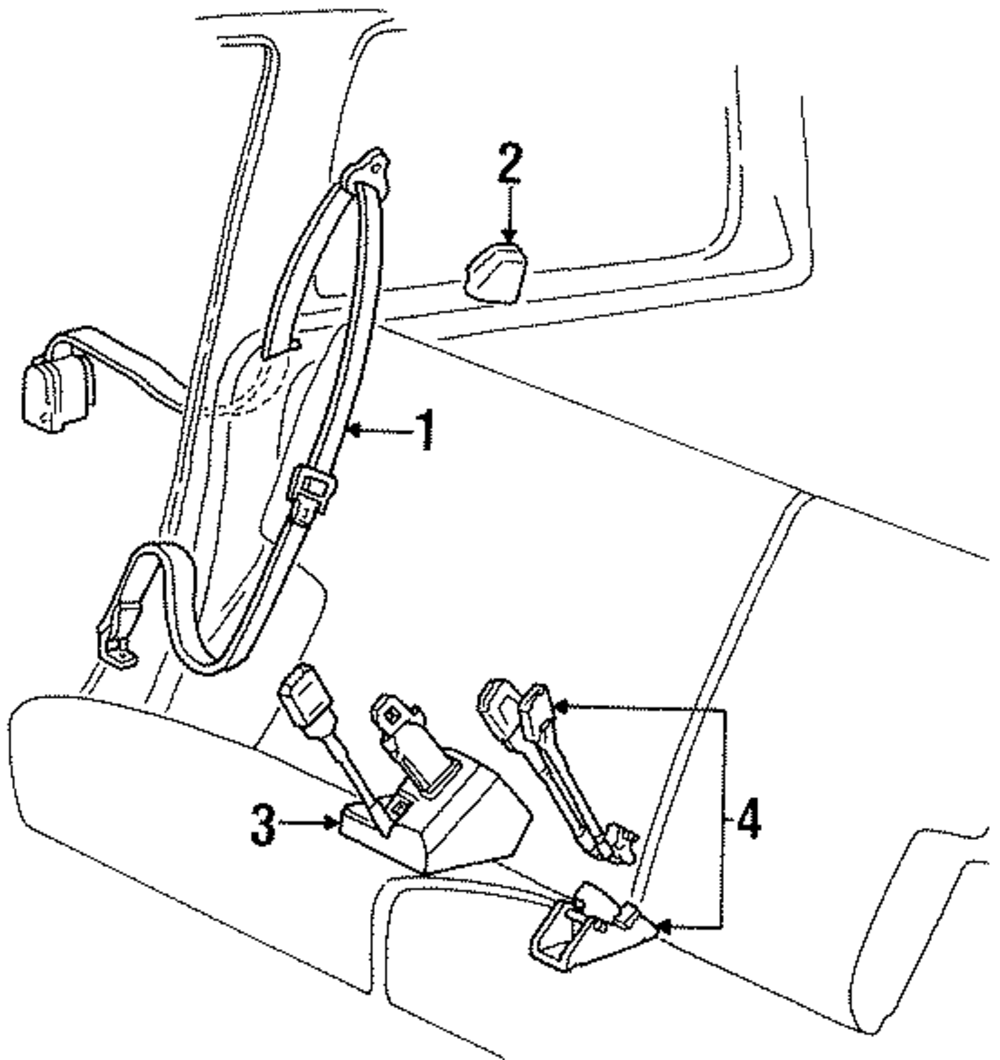 2
1
3
4