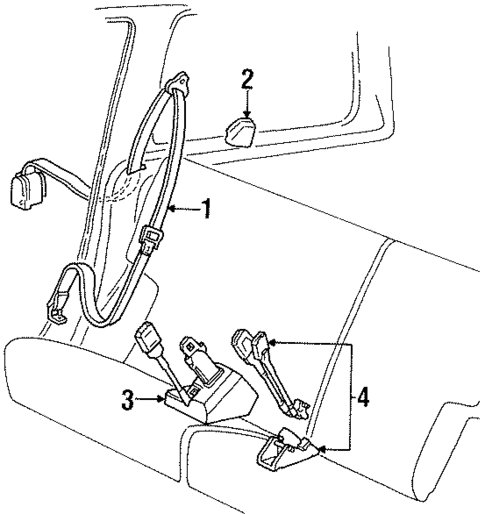 2
1
3
4