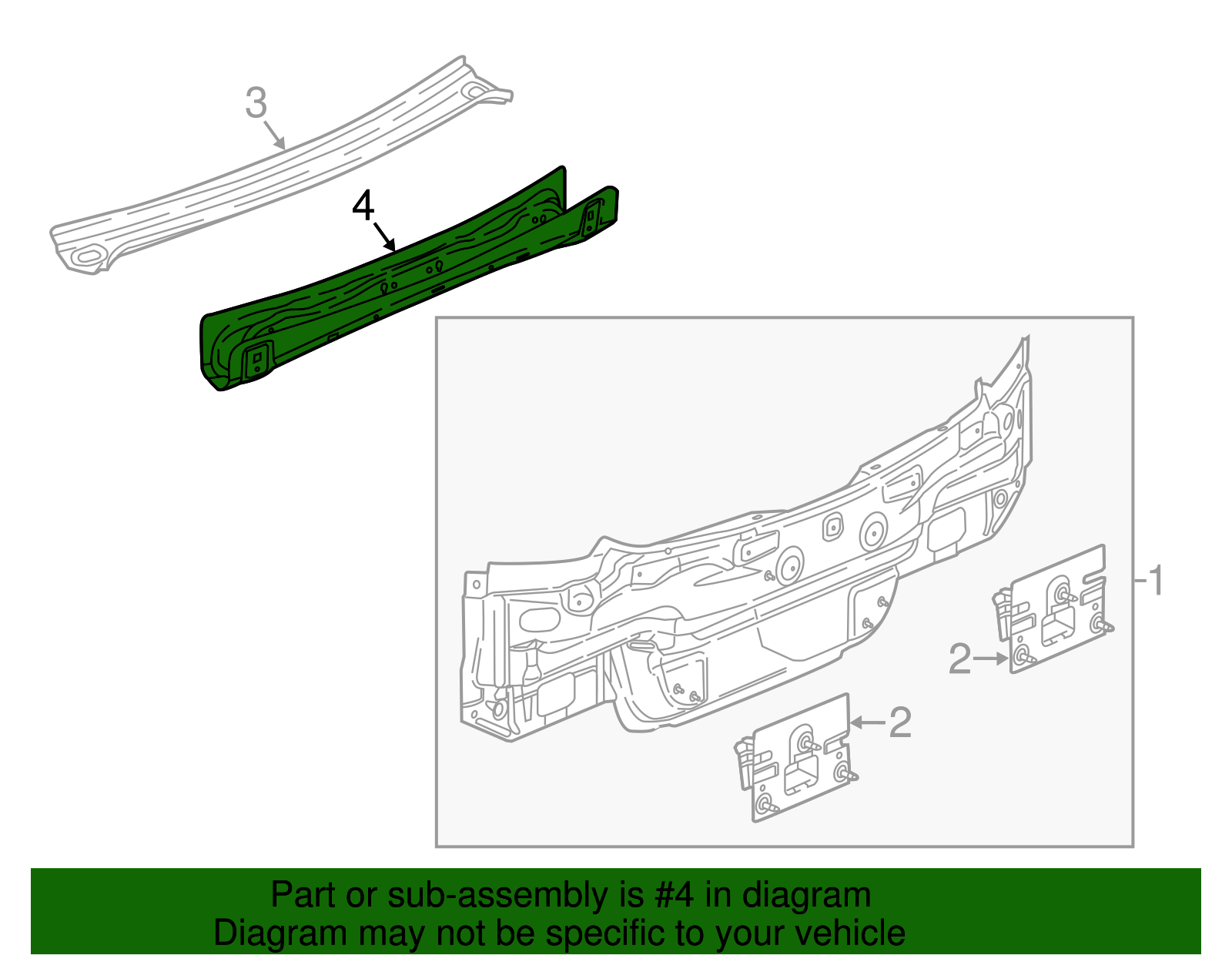 3
4
1
2
2
Part or sub-assembly is #4 in diagram
Diagram may not be specific to your vehicle