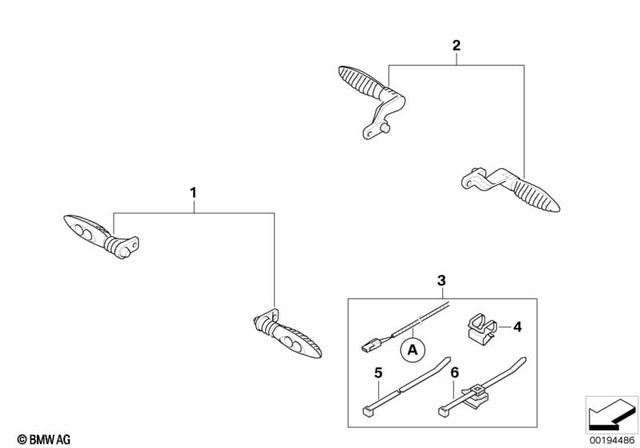 2

1

3

4

A

5

6

© BMW AG

00194486