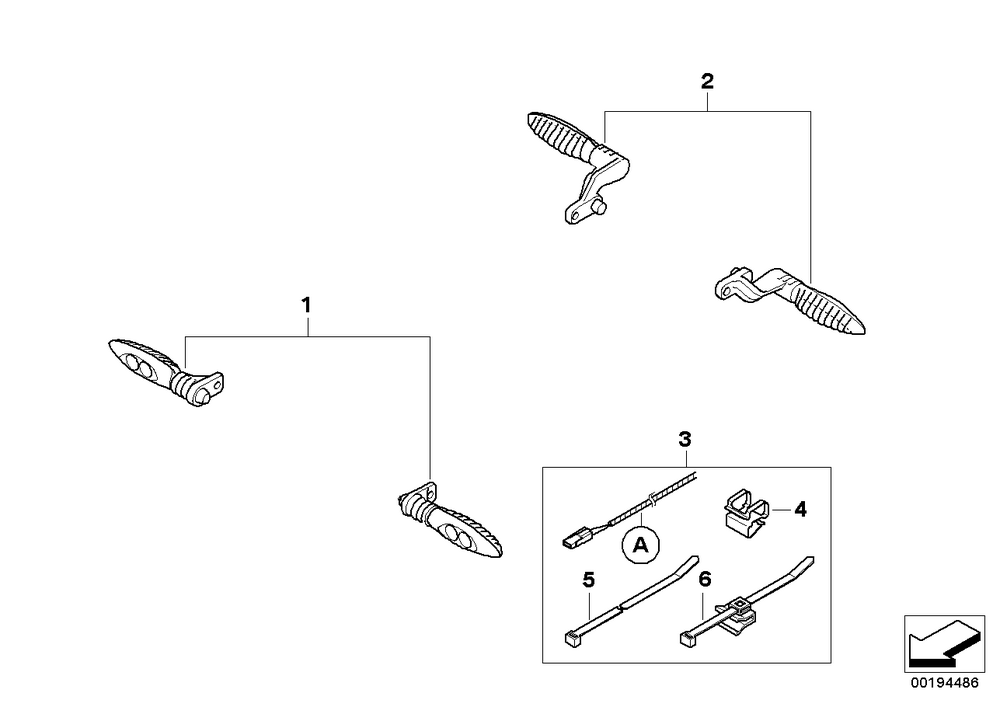 2

1

3

4

A

5

6

00194486