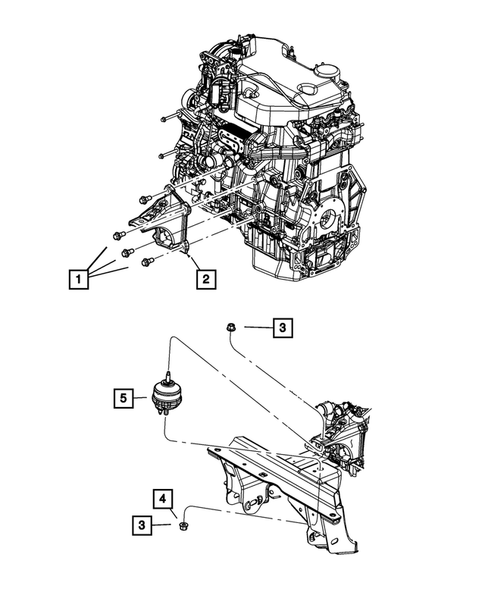 1
2
3
5
4
3