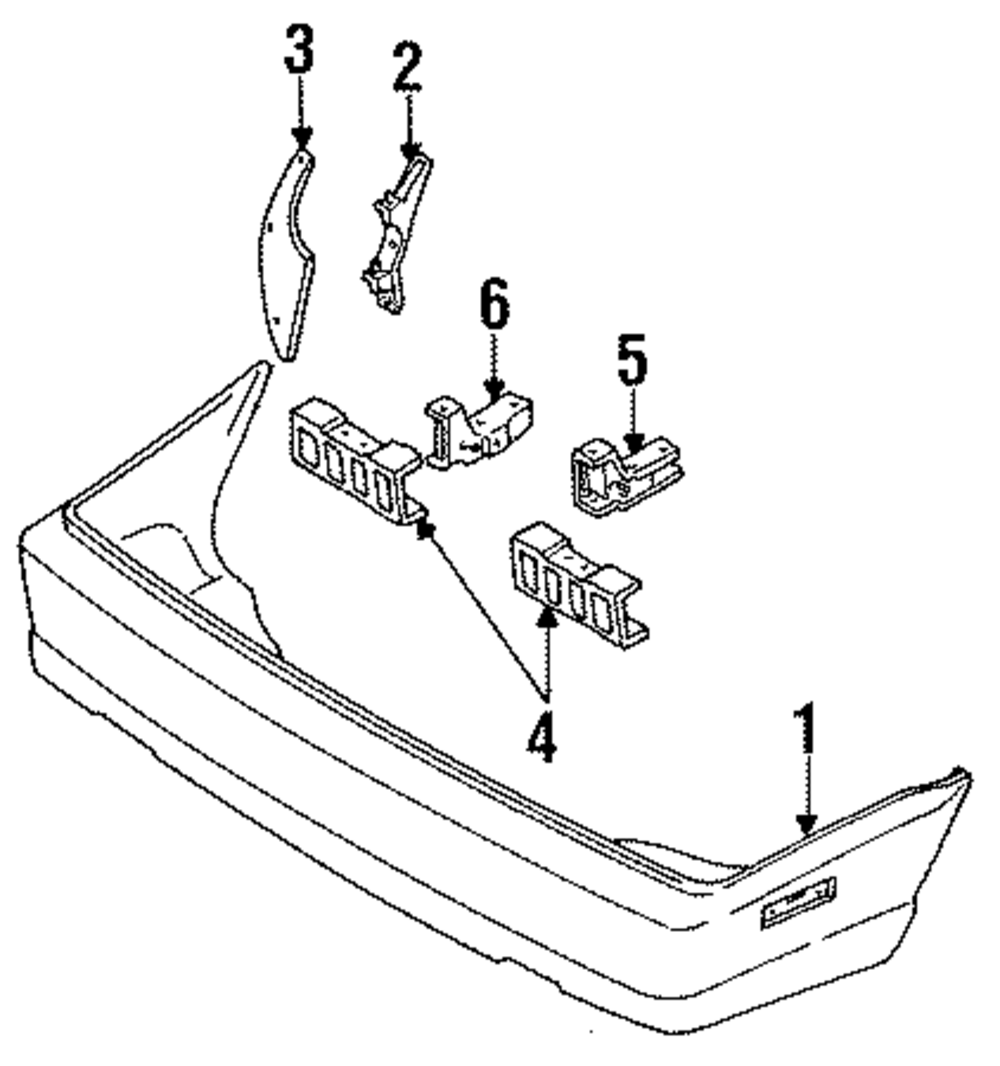 3
2
6
5
4
1