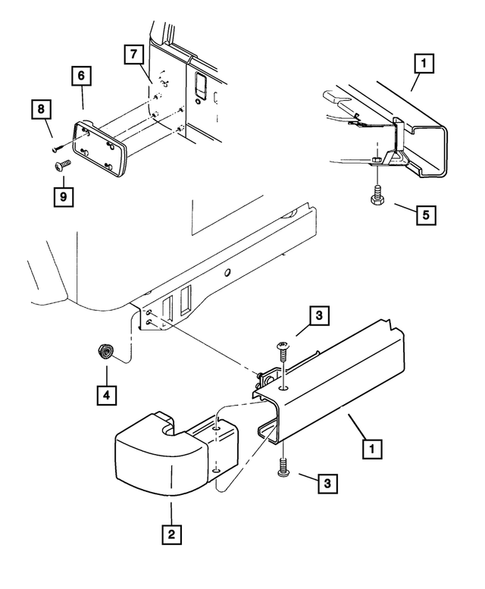 7
6
1
8
9
5
3
4
1
3
2