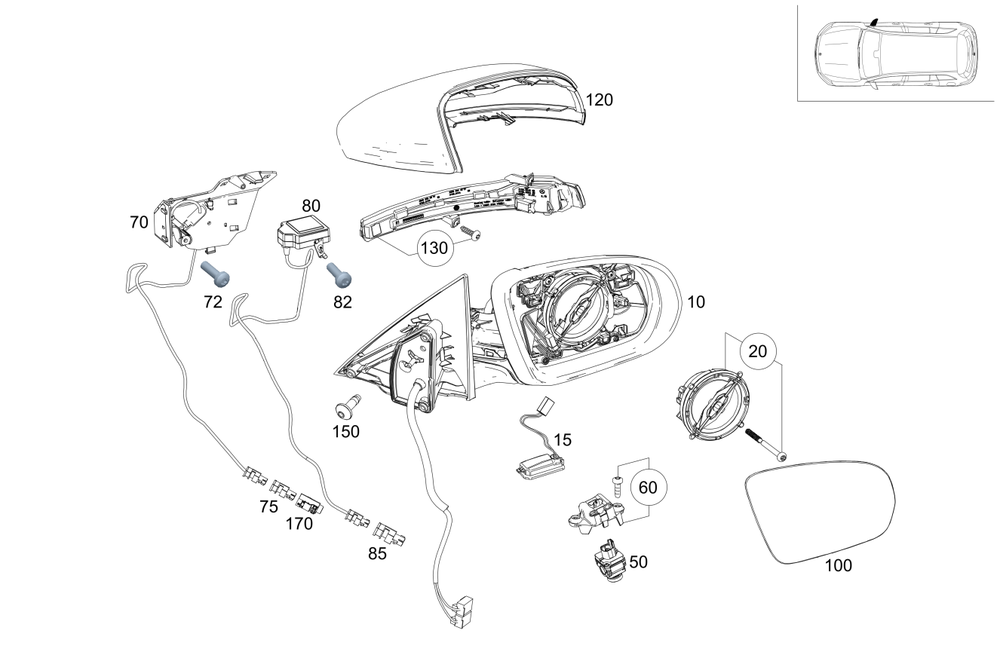 120
70
80
130
72
82
10
20
150
15
60
75
170
85
50
100