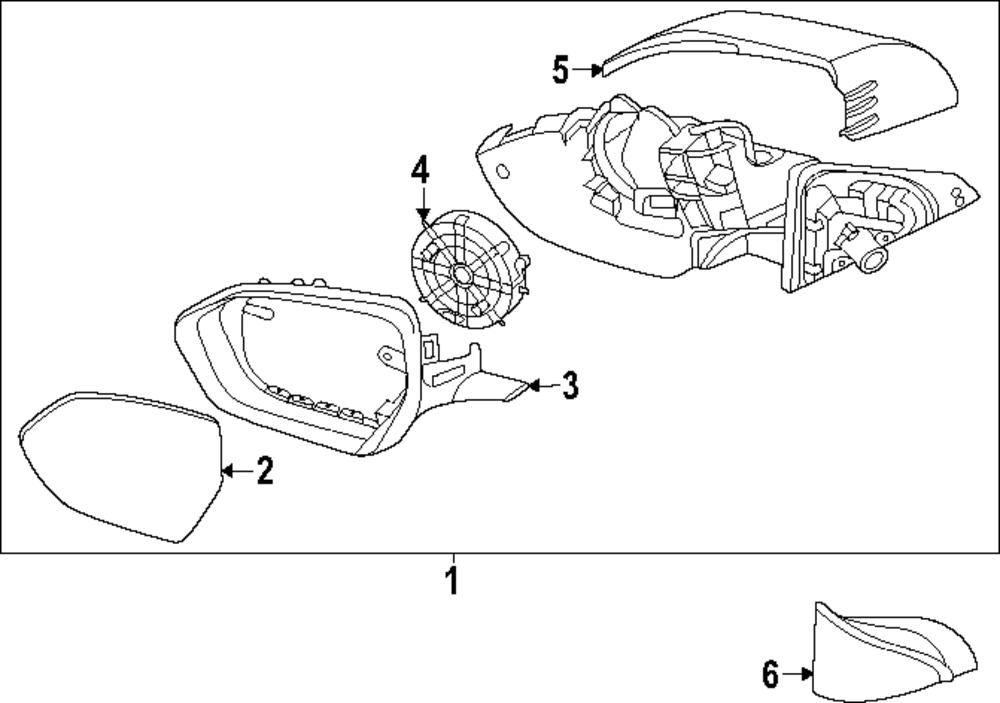 5
4
3
2
1
6