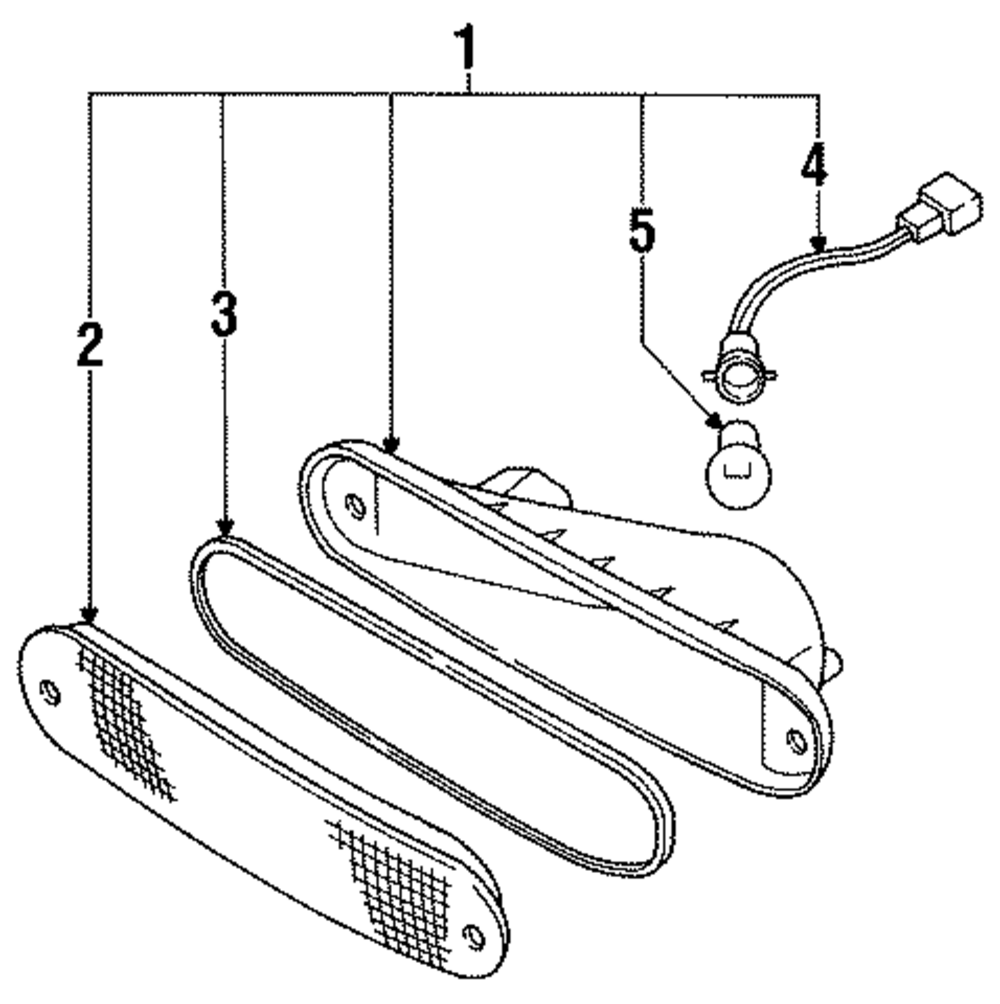 1
4
5
3
2