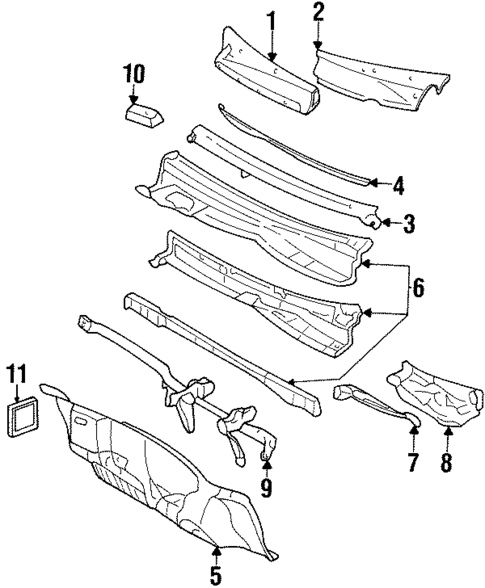 1
2
10
4
3
6
11
7
8
9
5