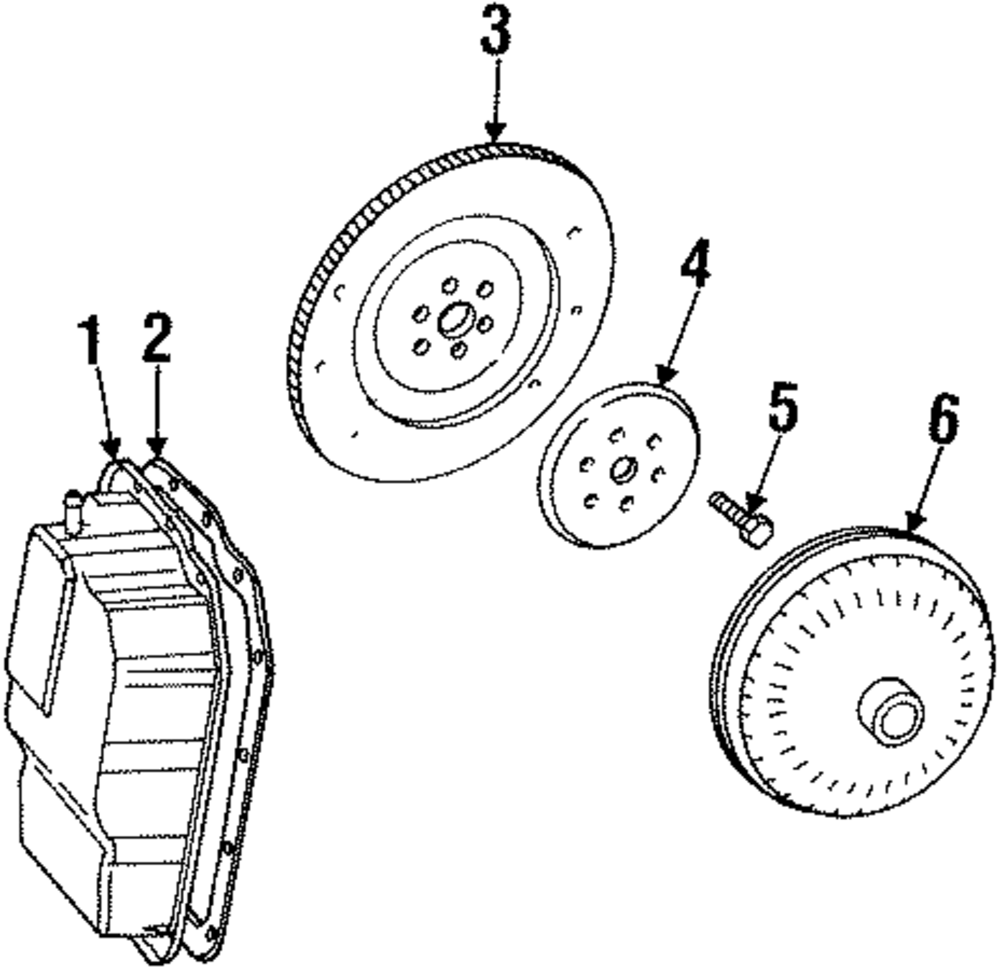 3
4
1 2
5
6