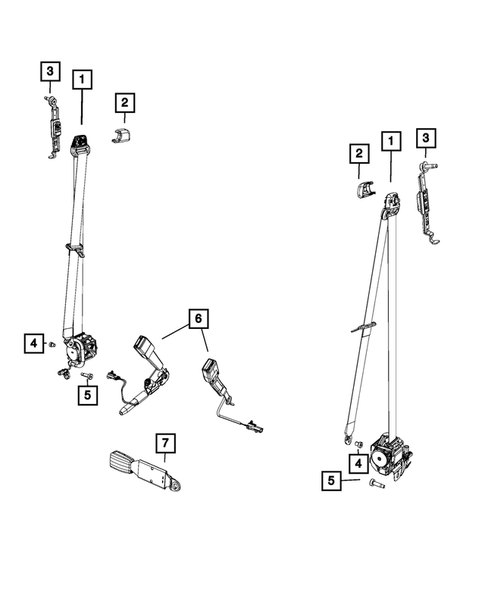 3
1
2
4
5
6
7
2
1
3
4
5