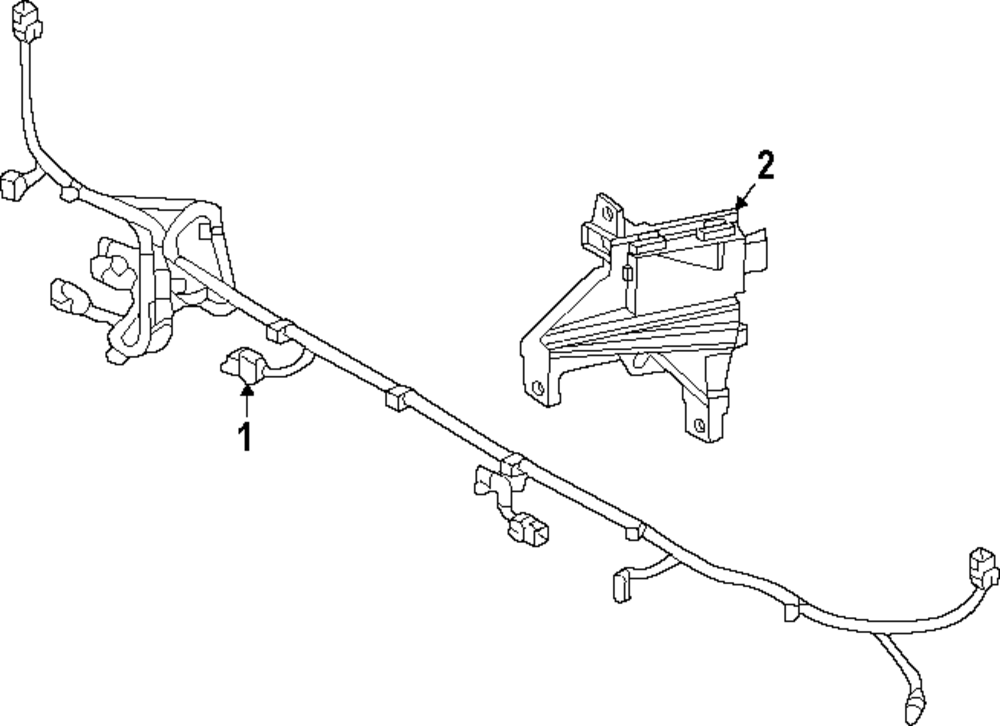 2
1