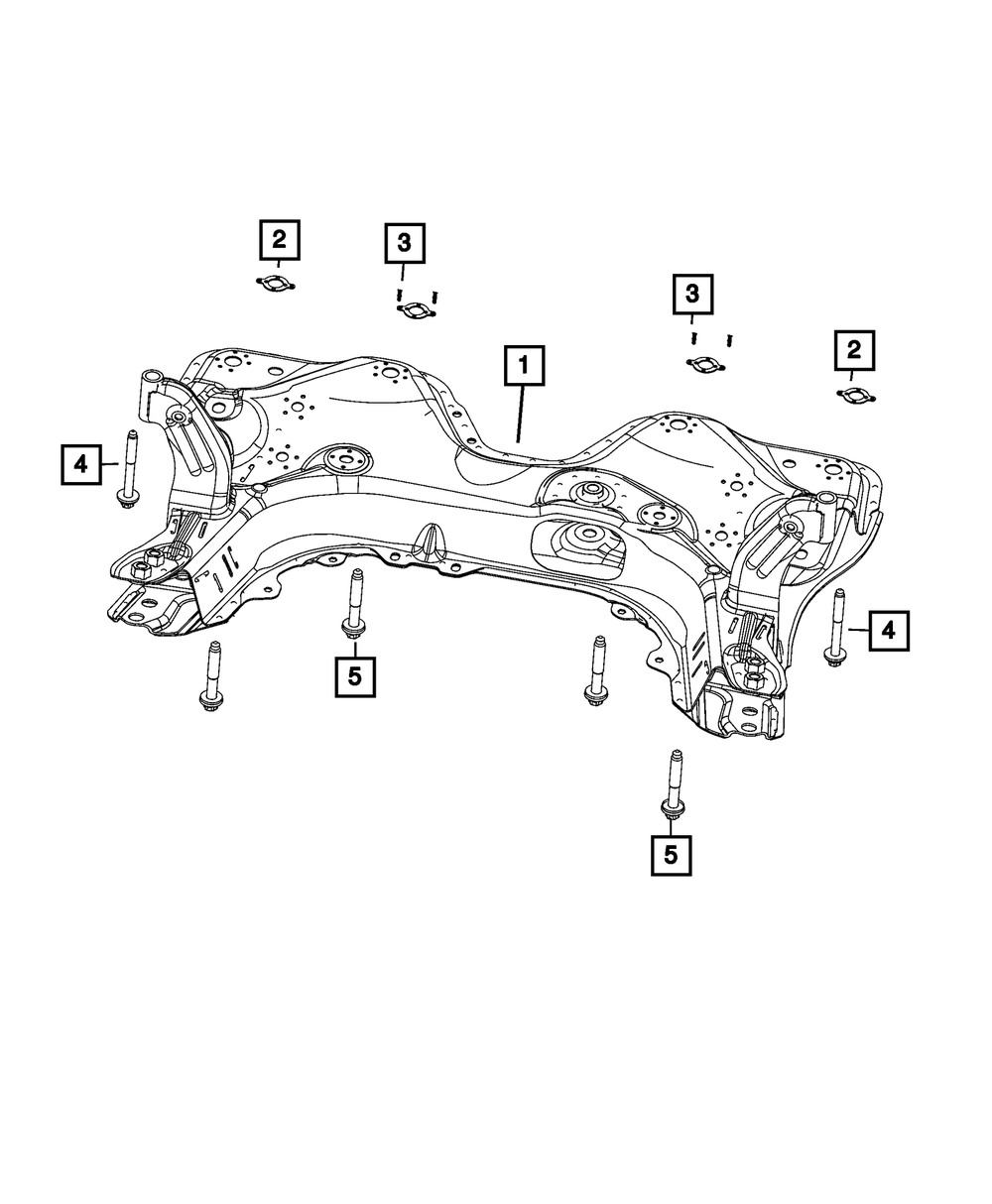 2
3
3
2
1
4
4
5
5