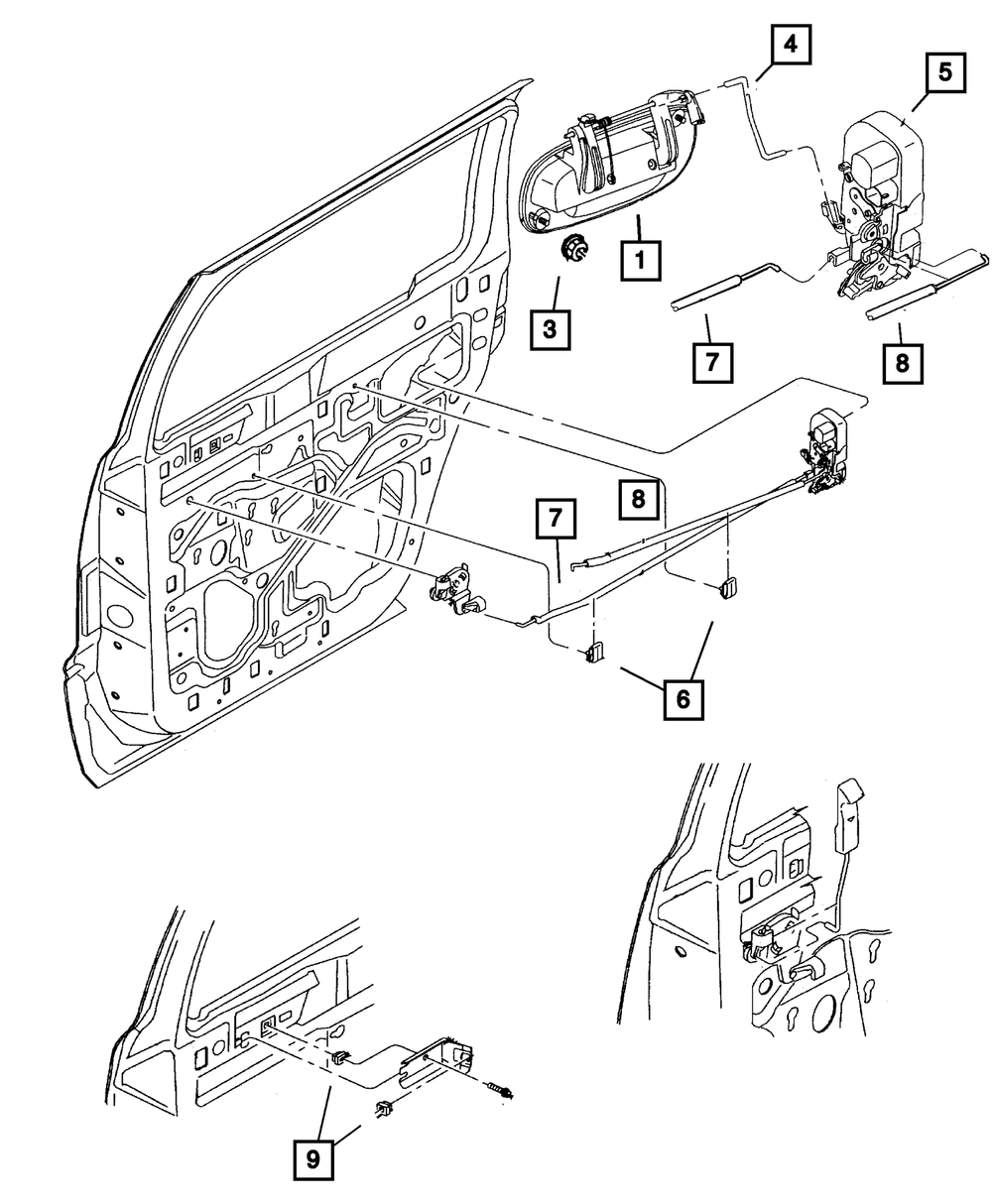 4
5
1
3
7
8
8
7
6
9