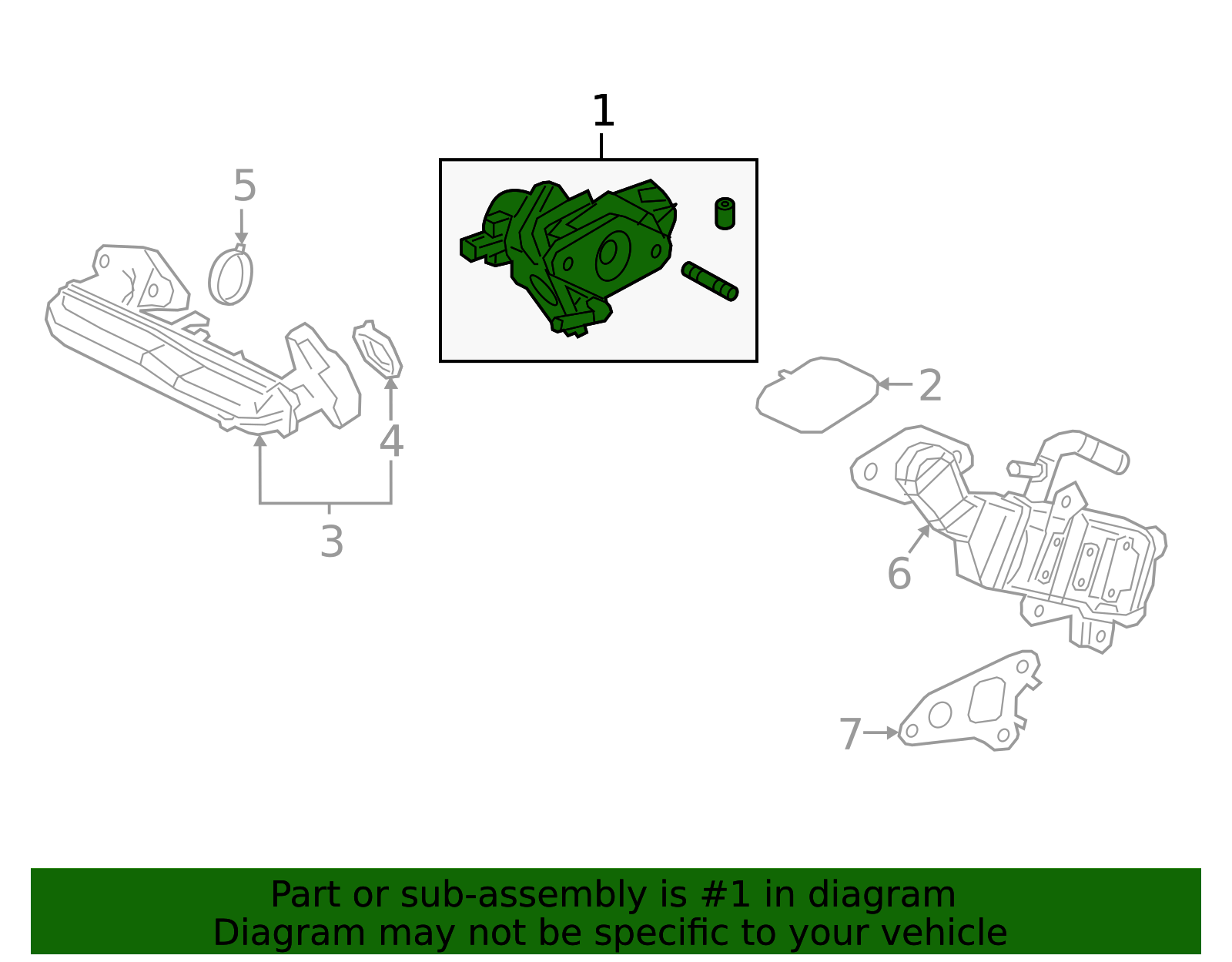 1

5

2

4

3

6

7

Part or sub-assembly is #1 in diagram
Diagram may not be specific to your vehicle