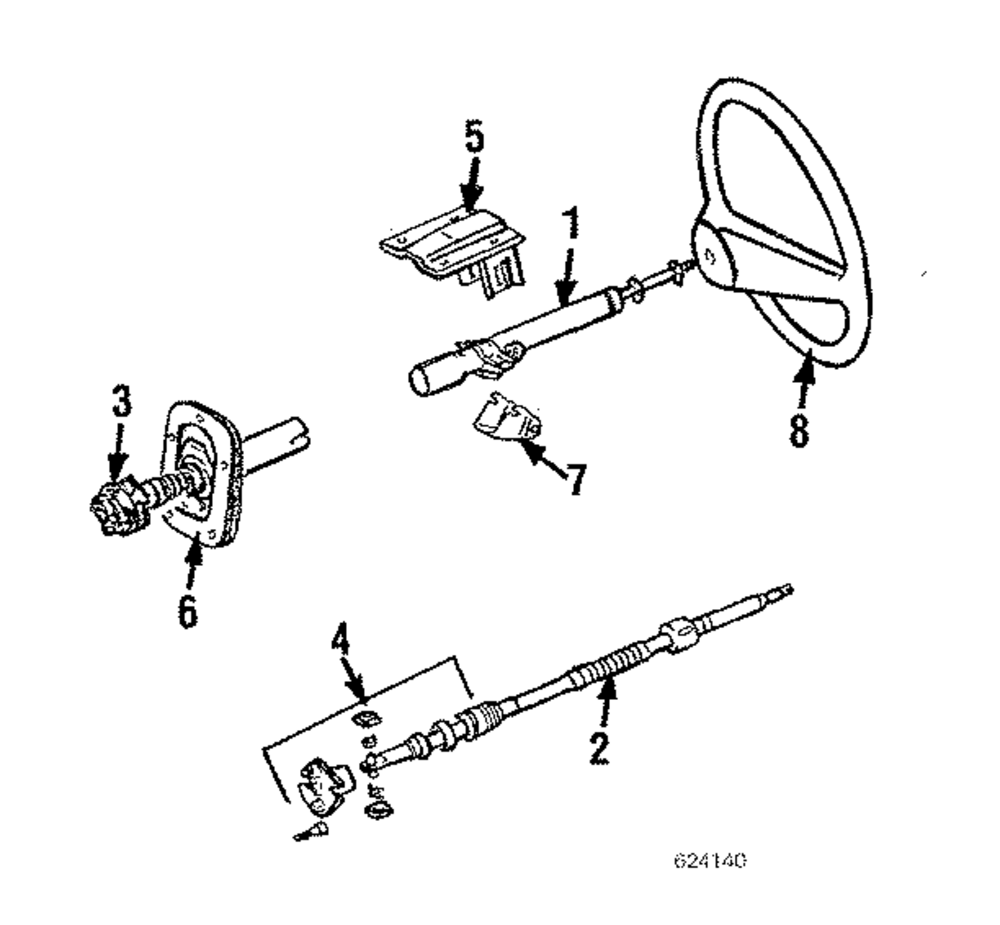 5
1
8
3
7
6
4
2
624140