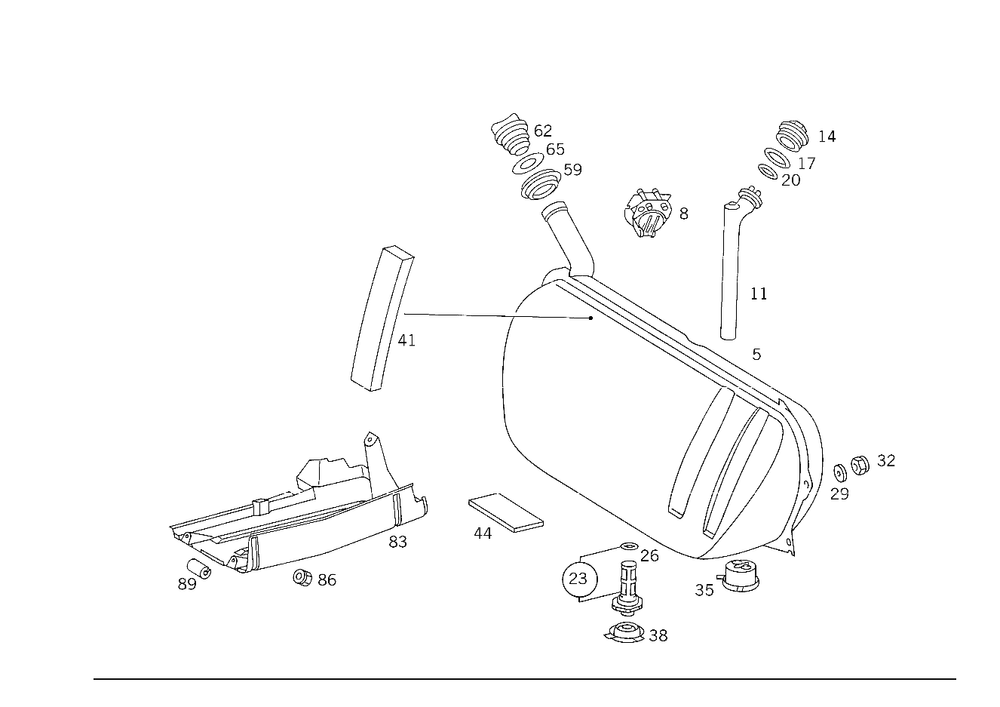 62
65
59
14
17
20
8
11
5
41
32
29
83
44
26
23
35
89
86
38