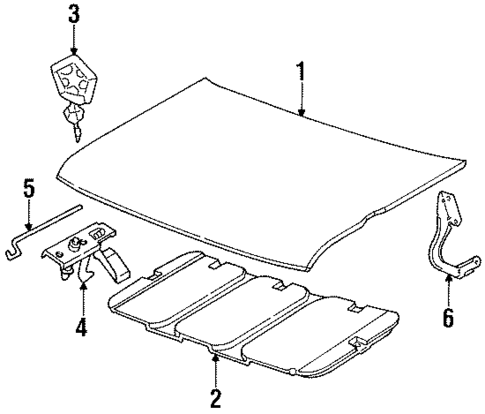 3
1
5
4
2
6