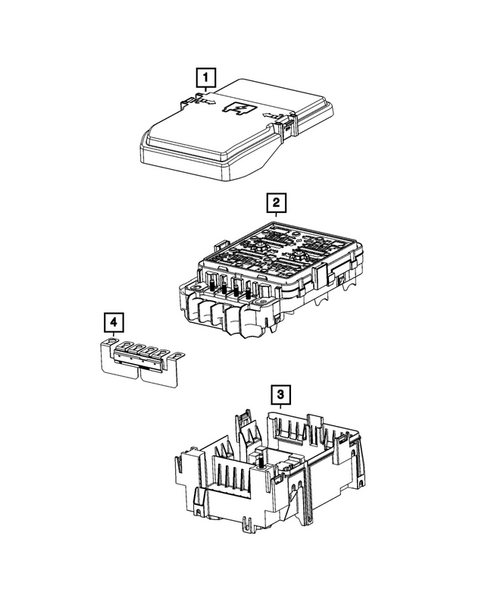 1

2

4

3