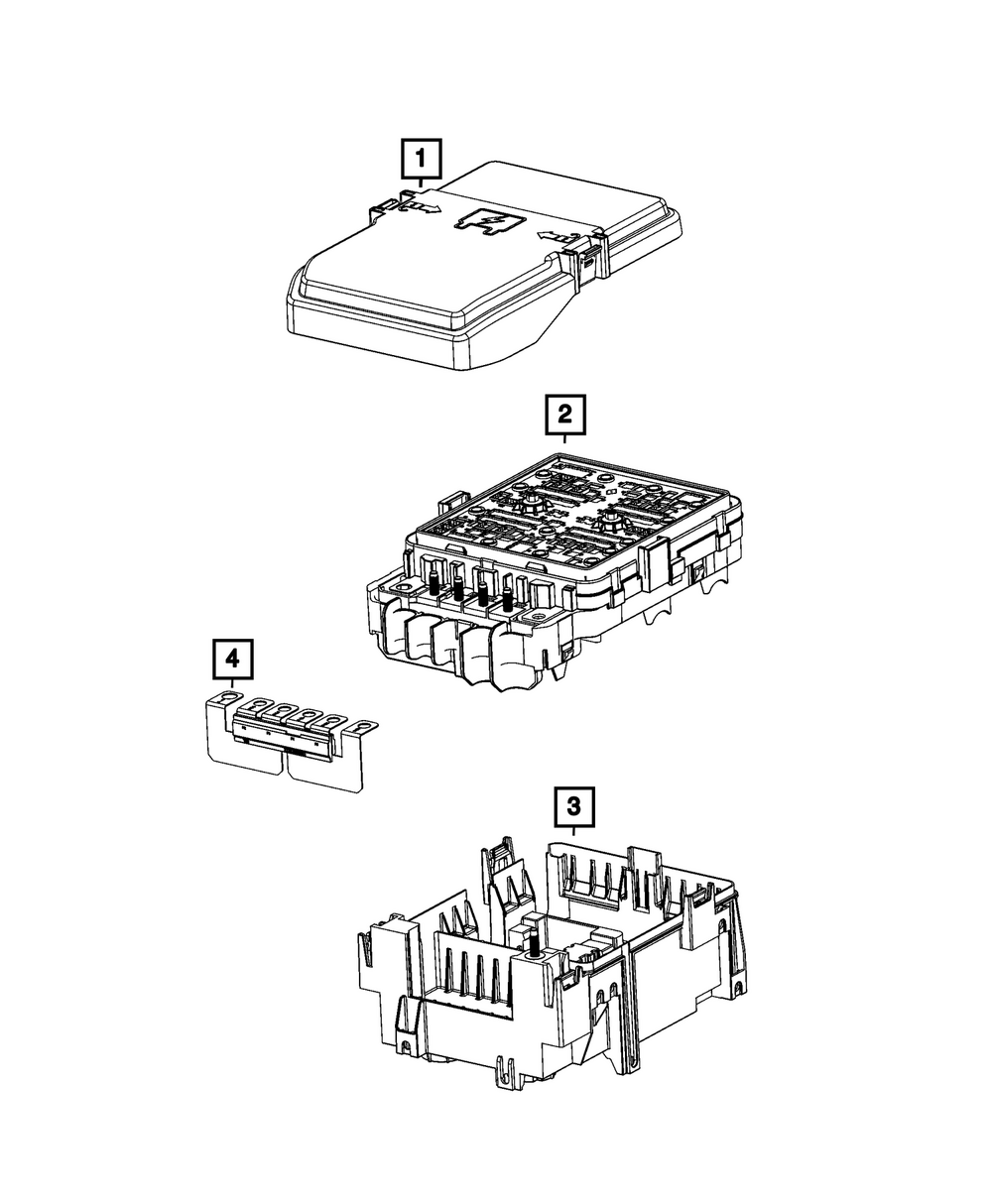 1

2

4

3