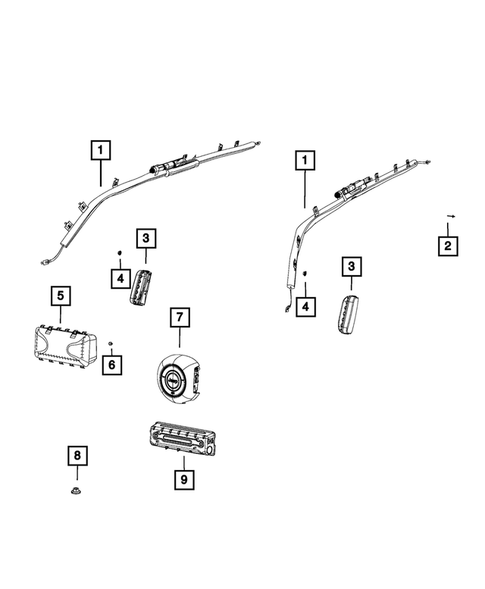 1
1
2
3
4
3
4
5
6
7
8
9