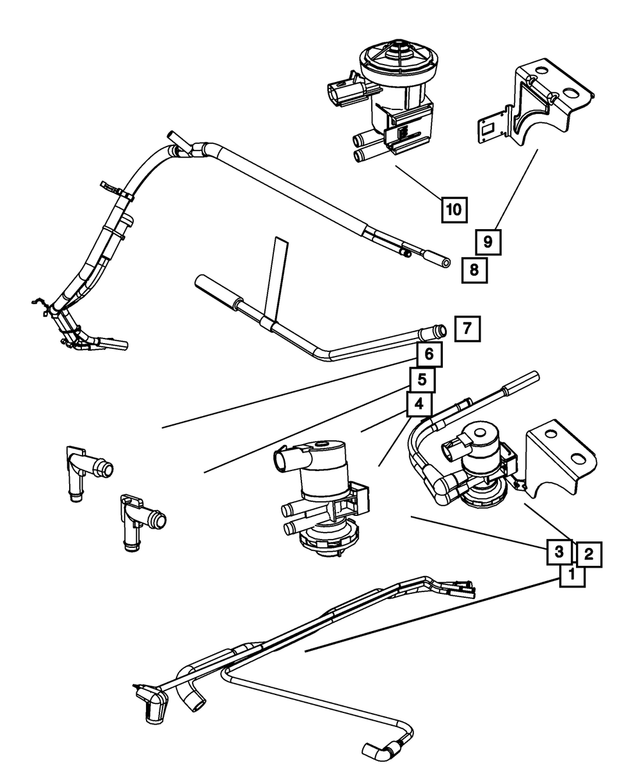 10
9
8
7
6
5
4
3
2
1