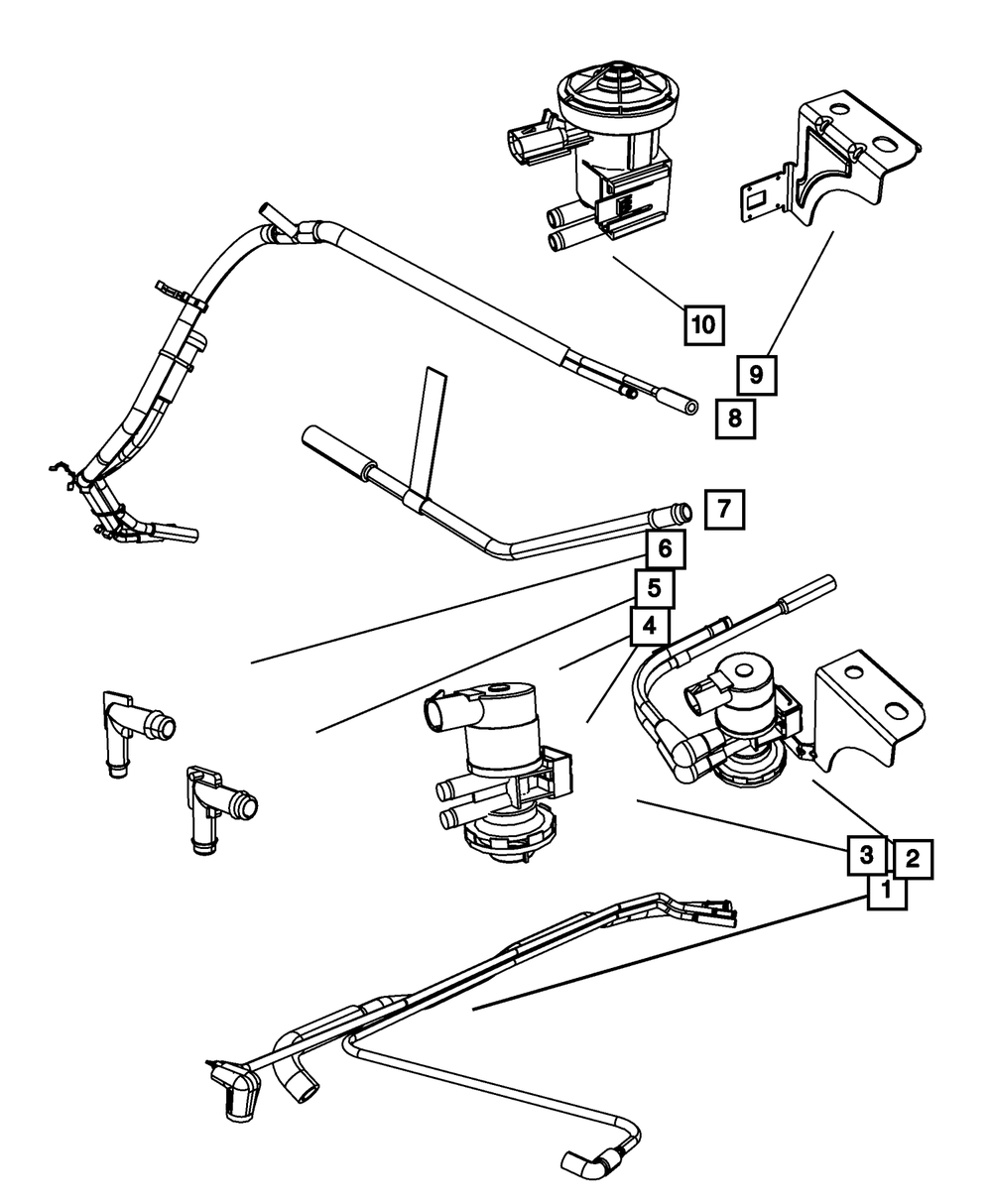 10
9
8
7
6
5
4
3
2
1