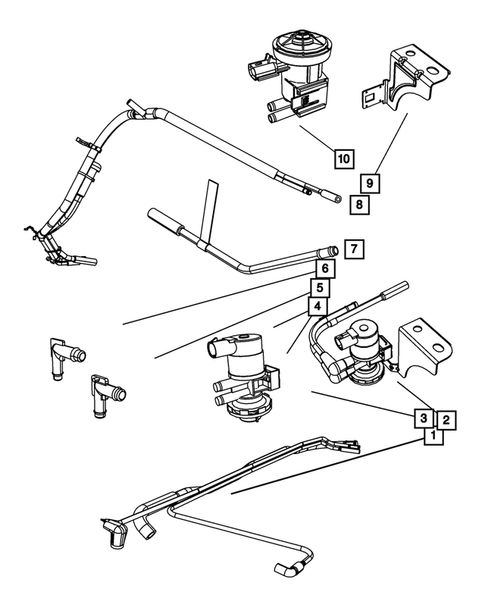 10
9
8
7
6
5
4
3
2
1