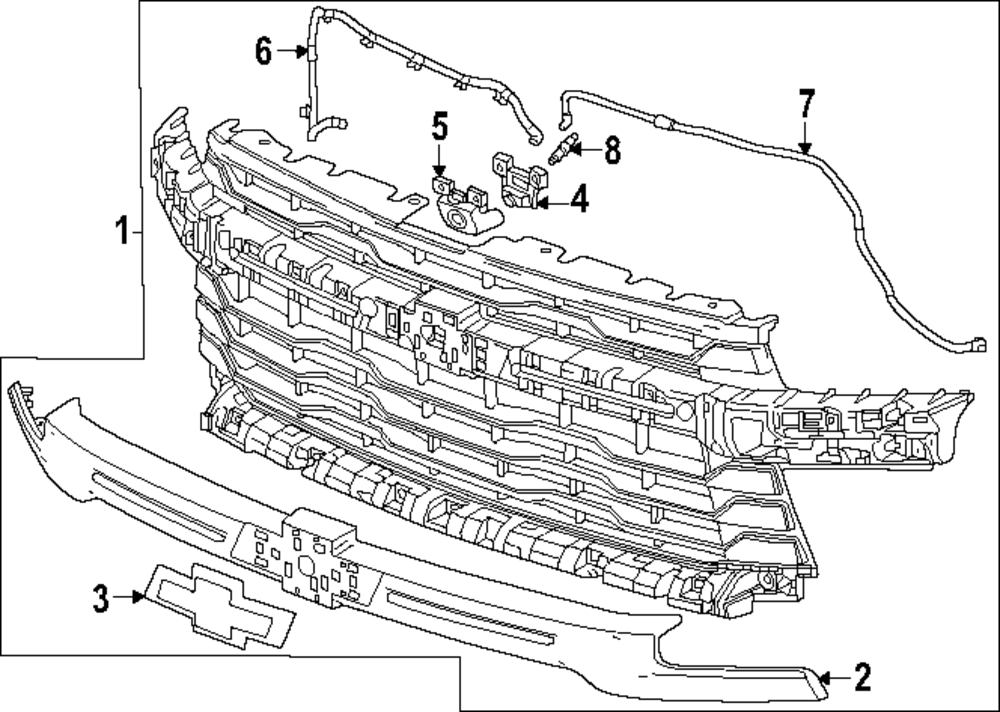 6
7
5
8
4
1
3
2