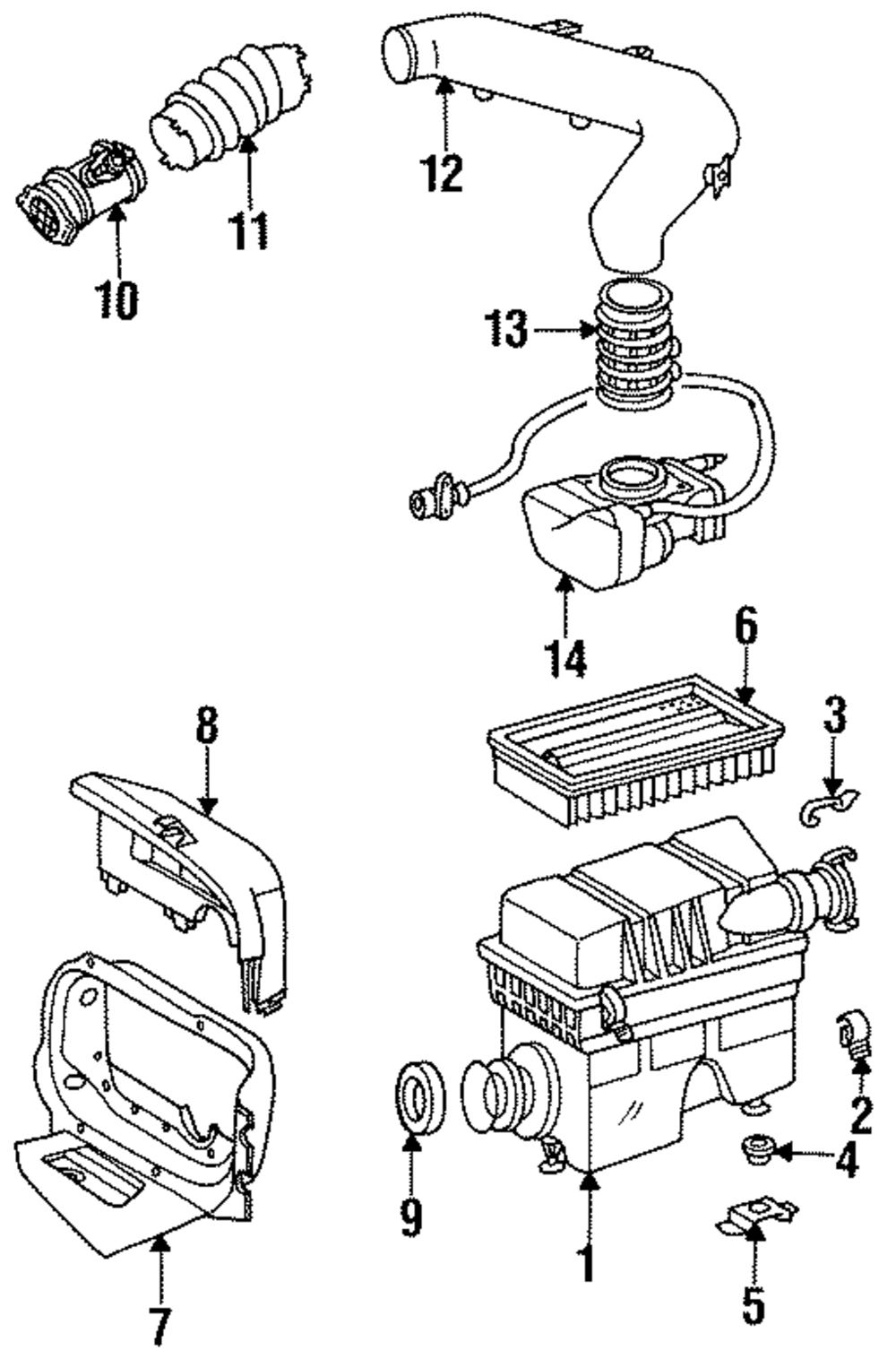 12
11
10
13
14
6
8
3
2
4
9
1
5
7