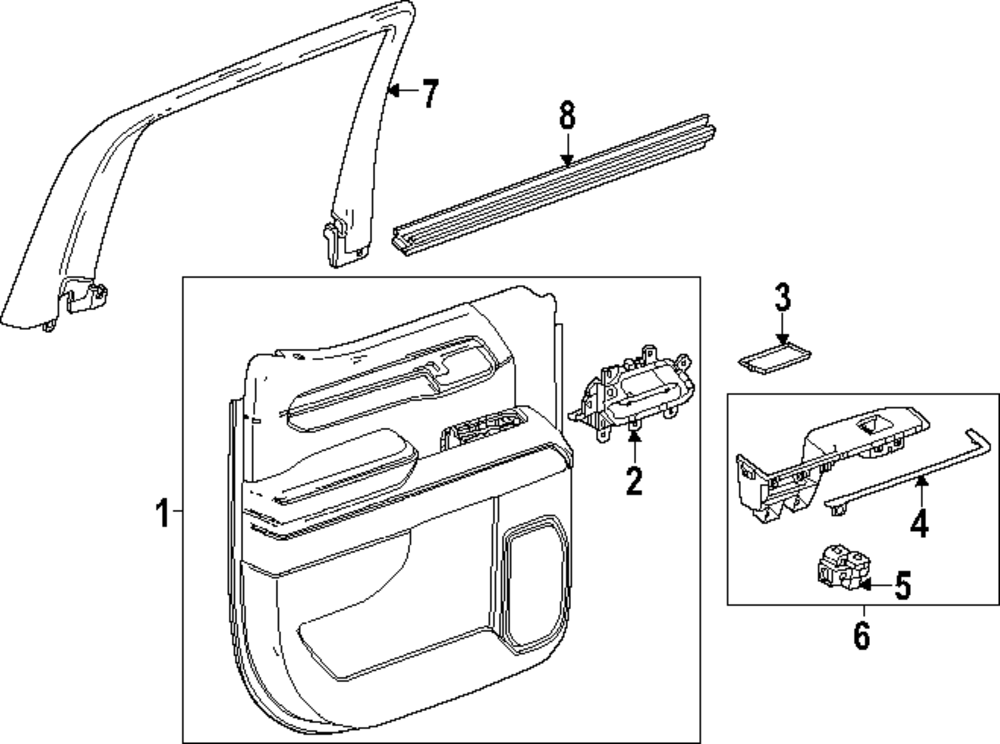 7
8
3
1
2
4
5
6