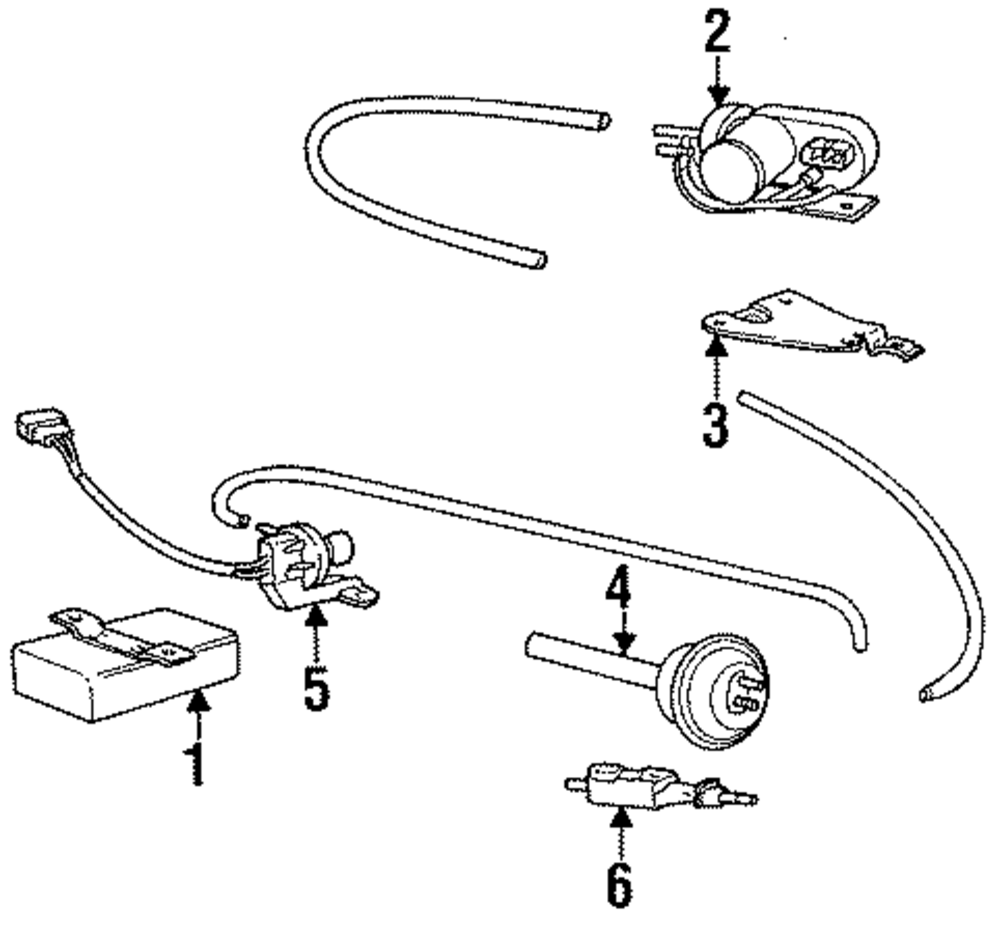 2
3
4
5
1
6