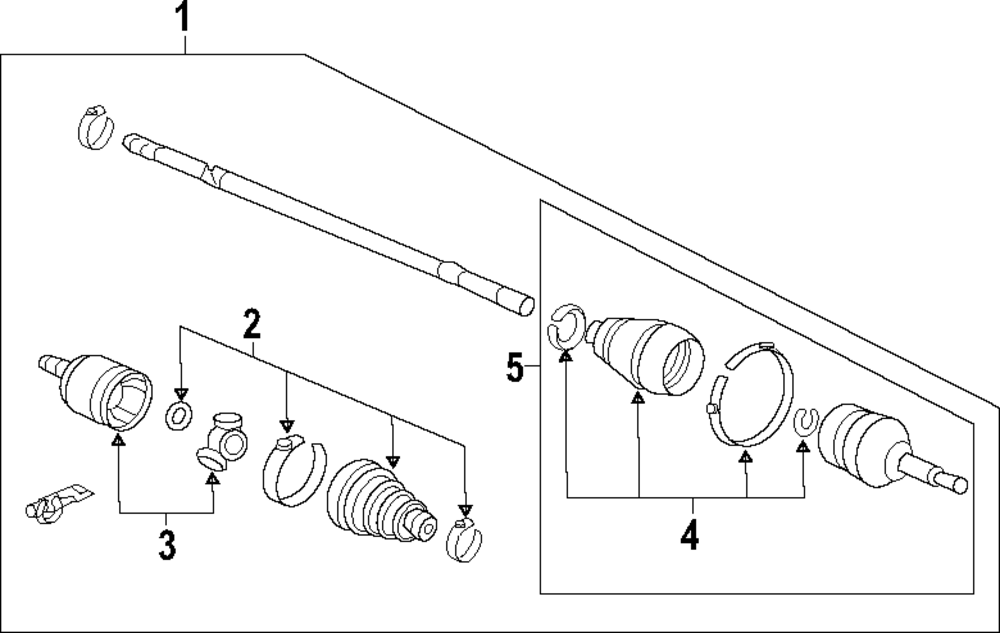 1

2

5

3

4