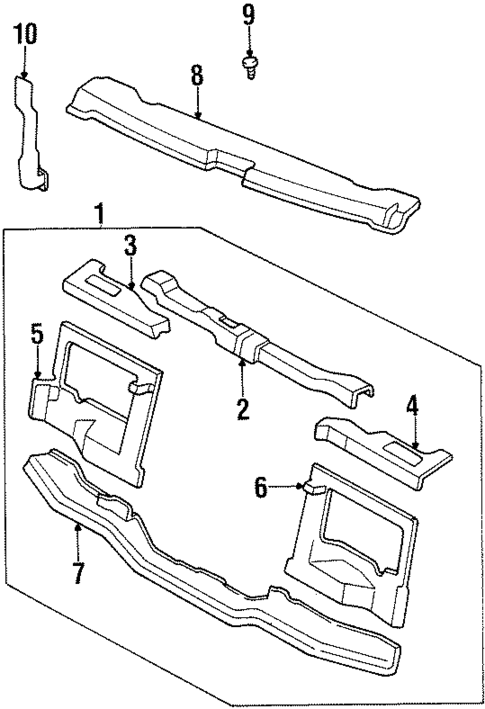 10
9
8
1
3
5
2
4
6
7