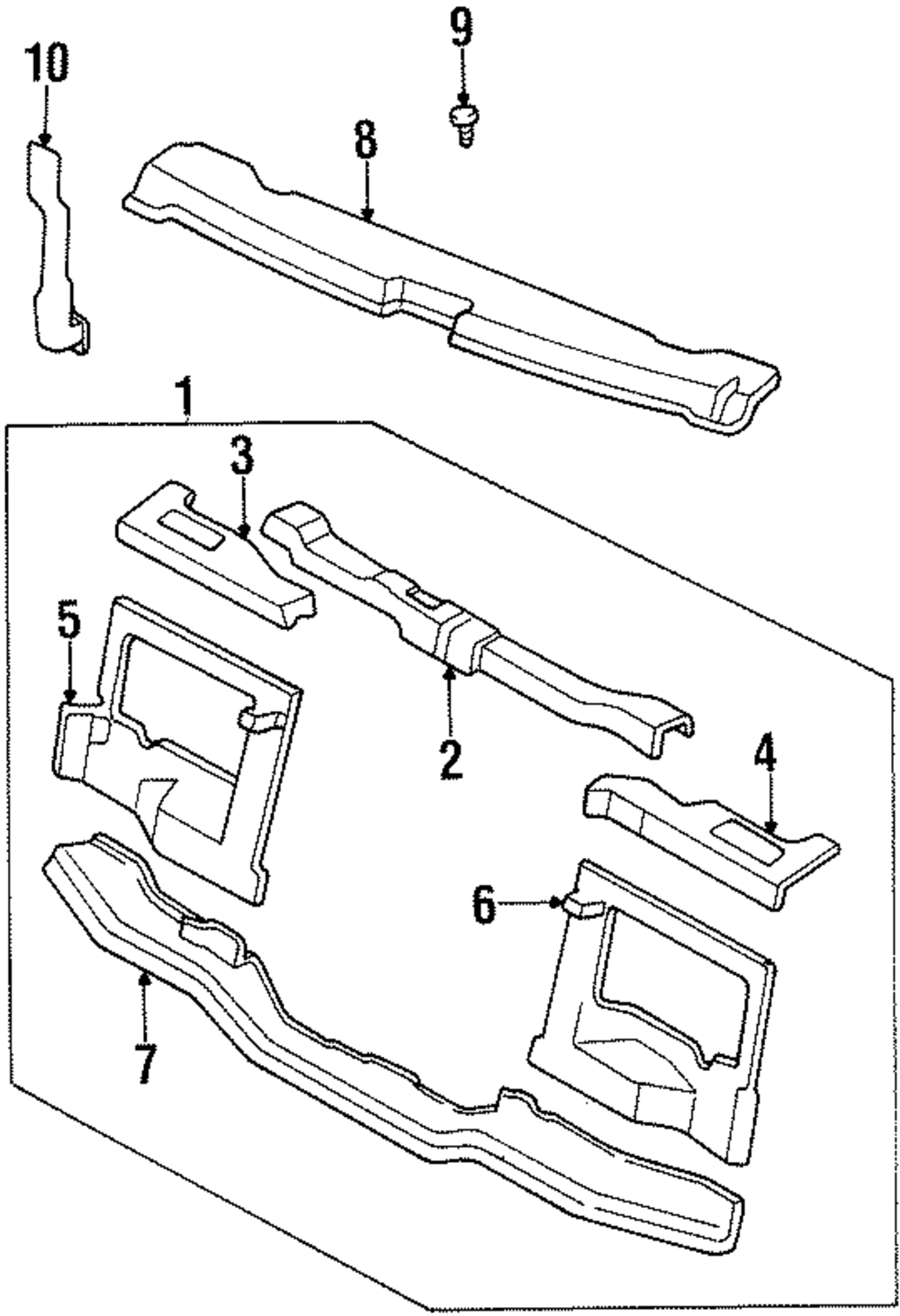 10
9
8
1
3
5
2
4
6
7