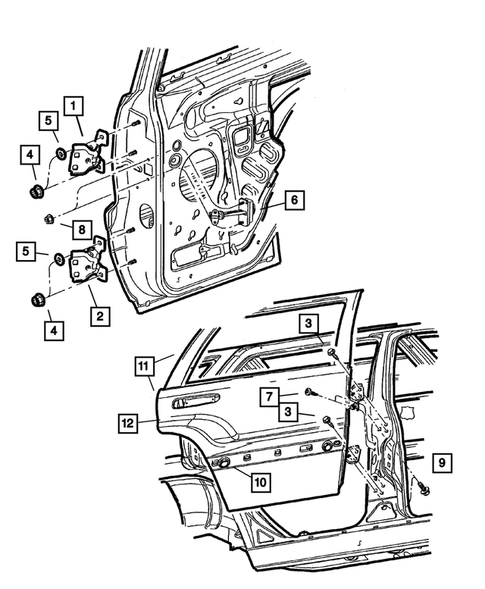 1
5
4
6
8
5
2
4
3
11
7
3
12
9
10