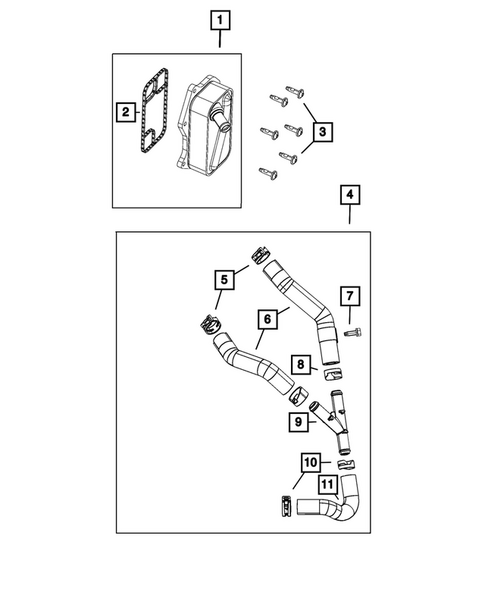 1
2
3
4
5
6
7
8
9
10
11