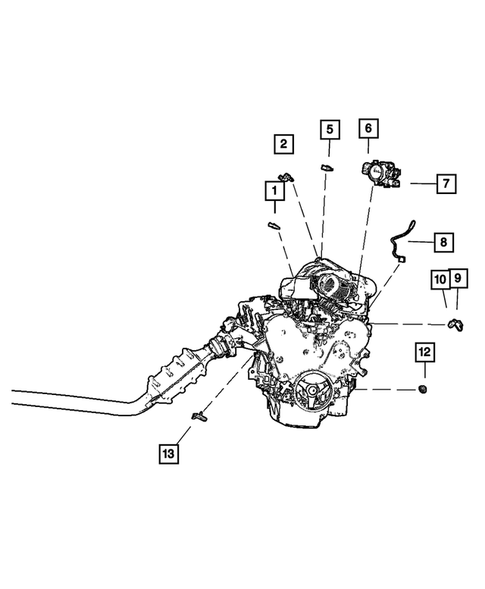 2
5
6
1
7
8
10
9
12
13