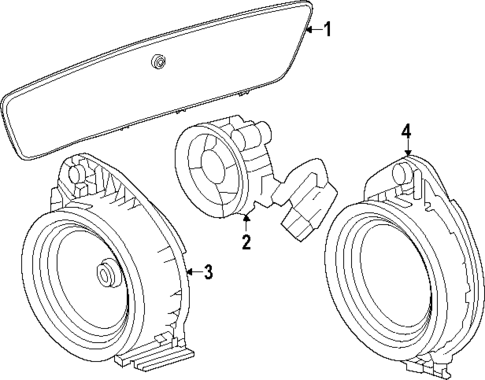 1
4
2
3