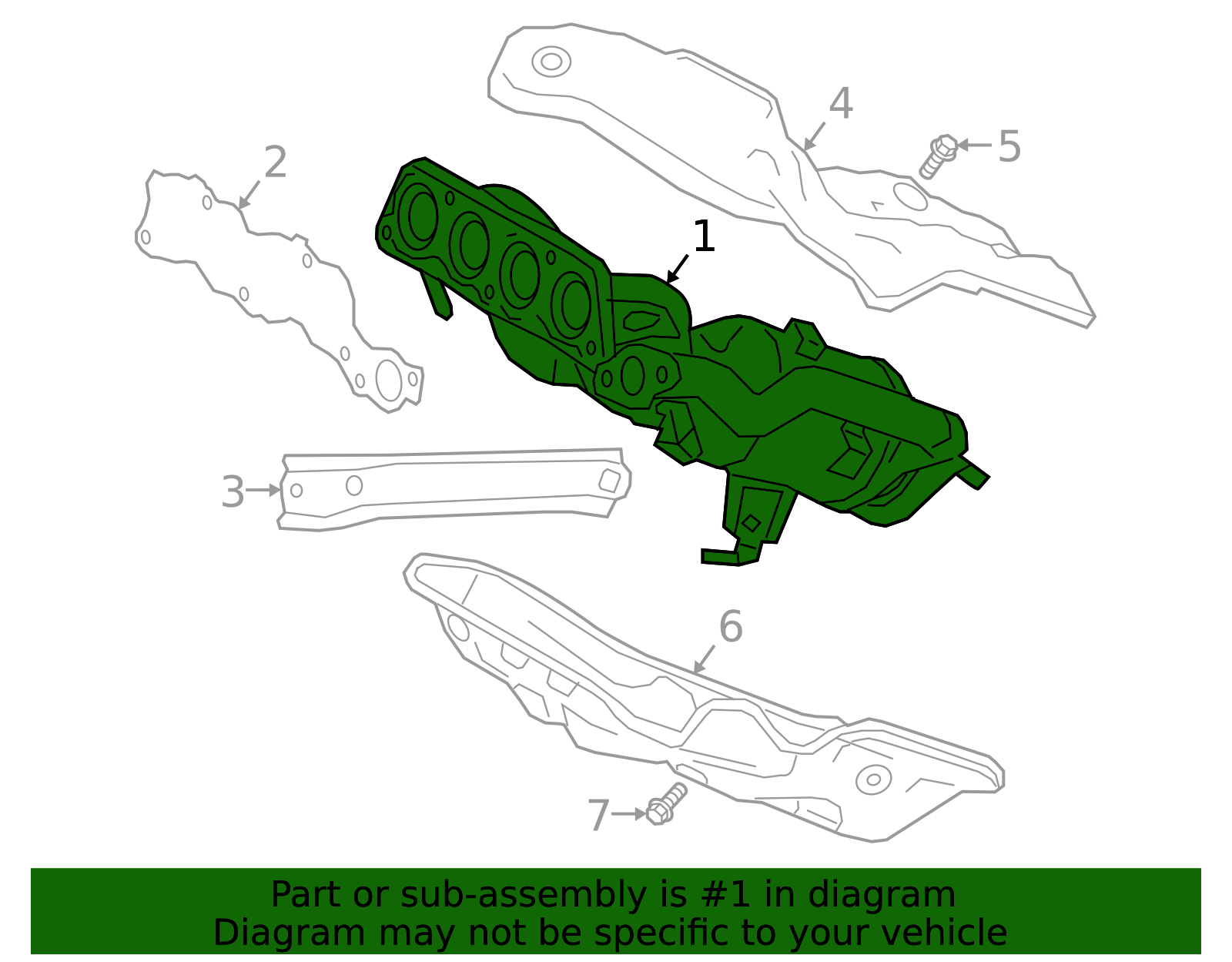 4
5
2
1
3
6
7

Part or sub-assembly is #1 in diagram
Diagram may not be specific to your vehicle