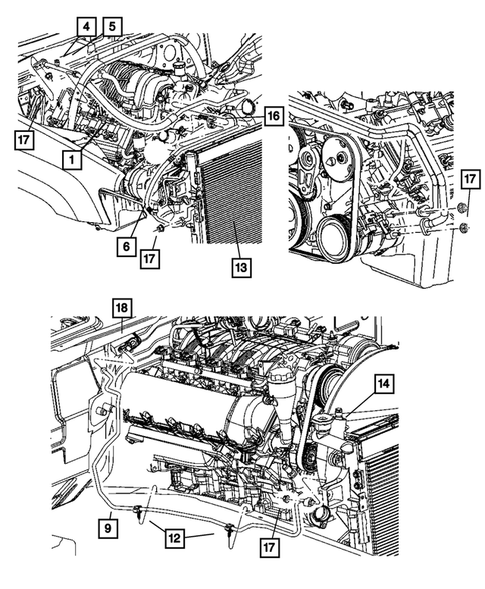 4
5
16
17
1
6
17
13
17
18
14
9
12
17