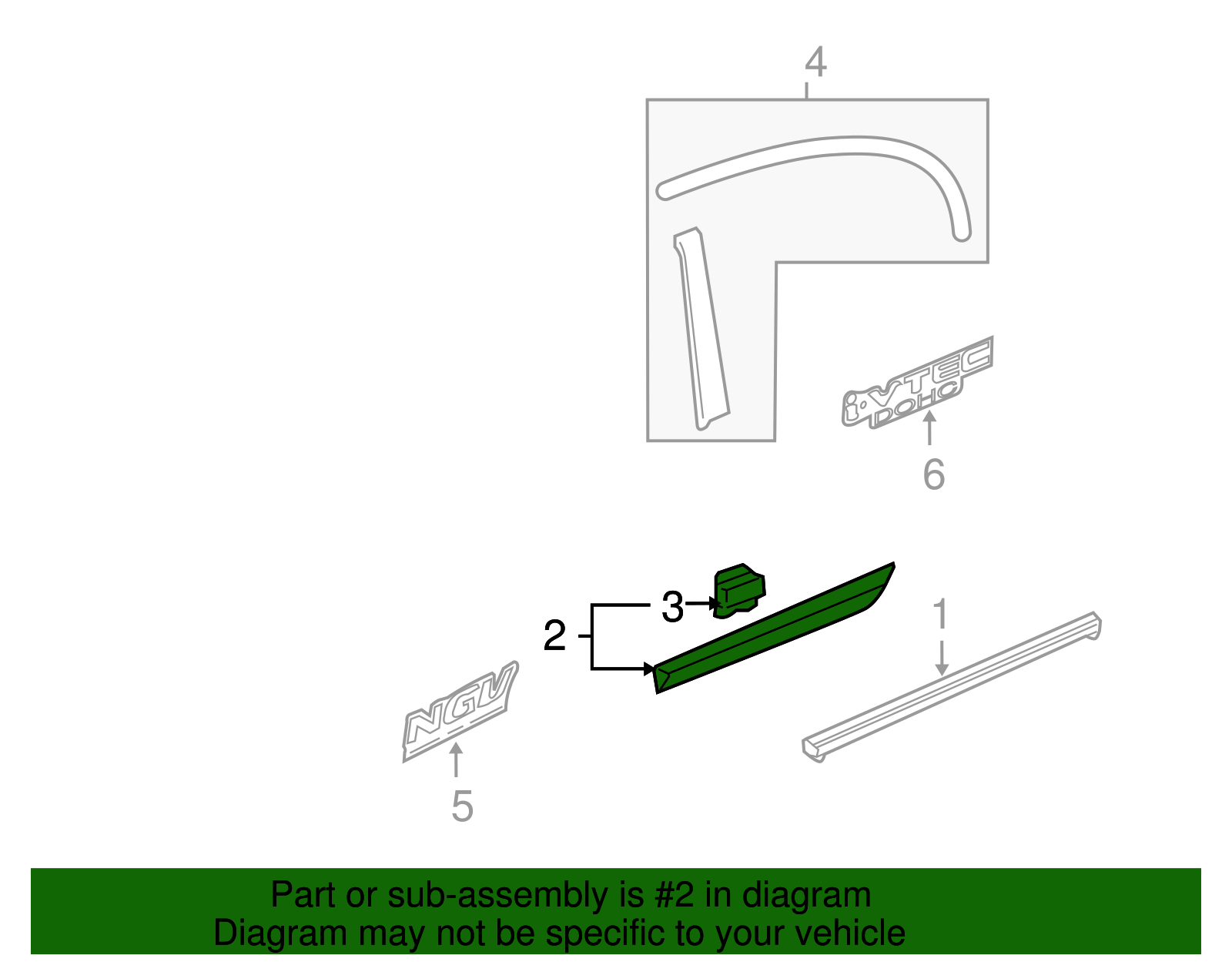 4

i-VTEC DOHC

6

3

2

1

NGV

5

Part or sub-assembly is #2 in diagram
Diagram may not be specific to your vehicle