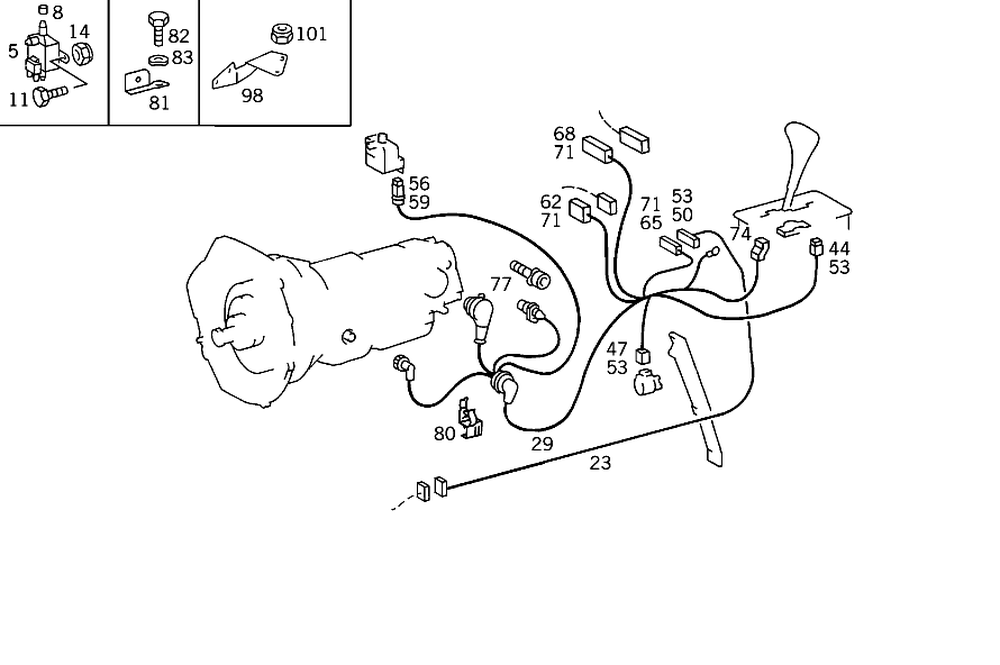 8
14
5
11
82
83
81
101
98
68
71
56
59
62
71
71
65
53
50
74
44
53
77
47
53
80
29
23