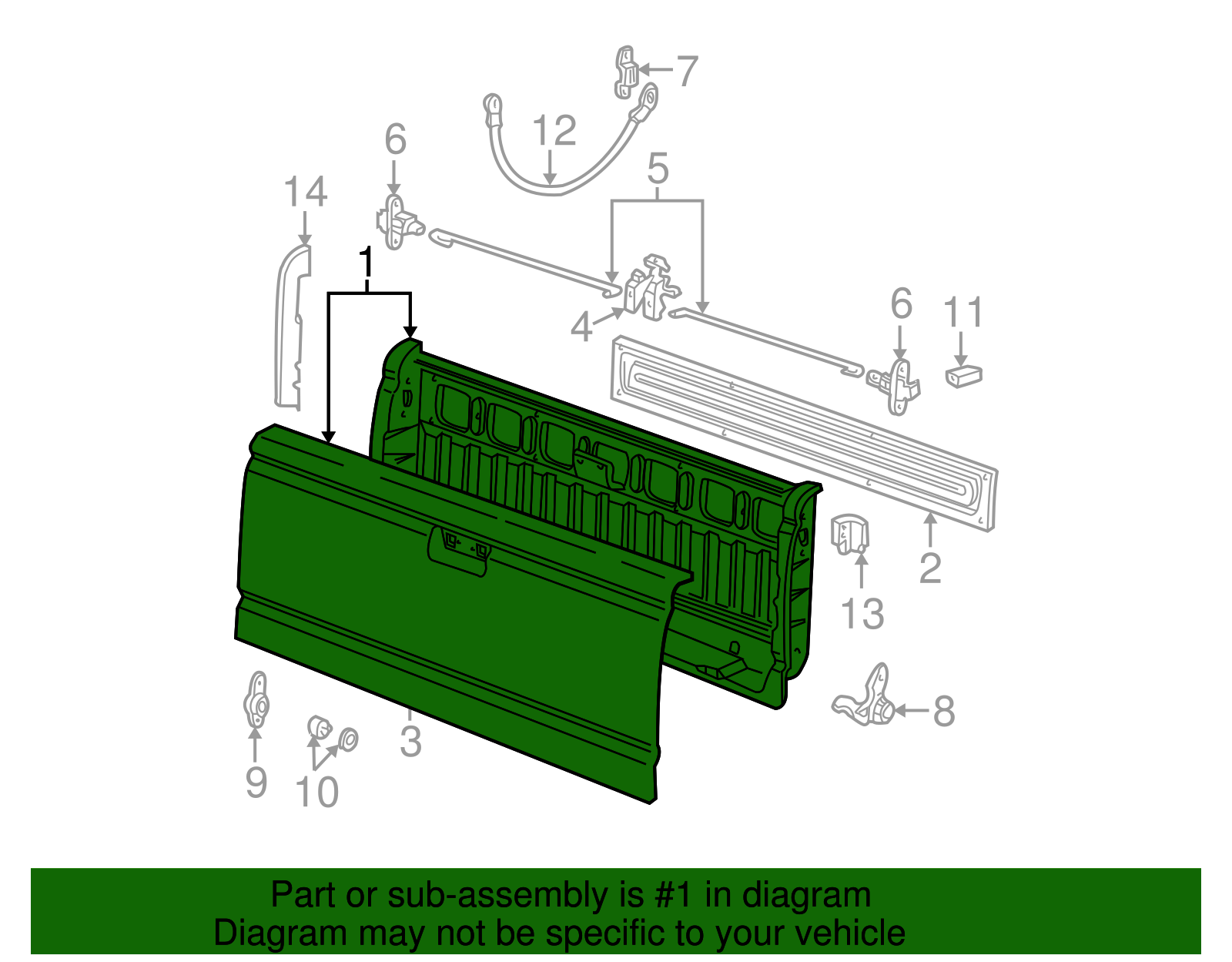 7
12
6
5
14
1
4
6
11
2
13
8
3
9
10

Part or sub-assembly is #1 in diagram
Diagram may not be specific to your vehicle